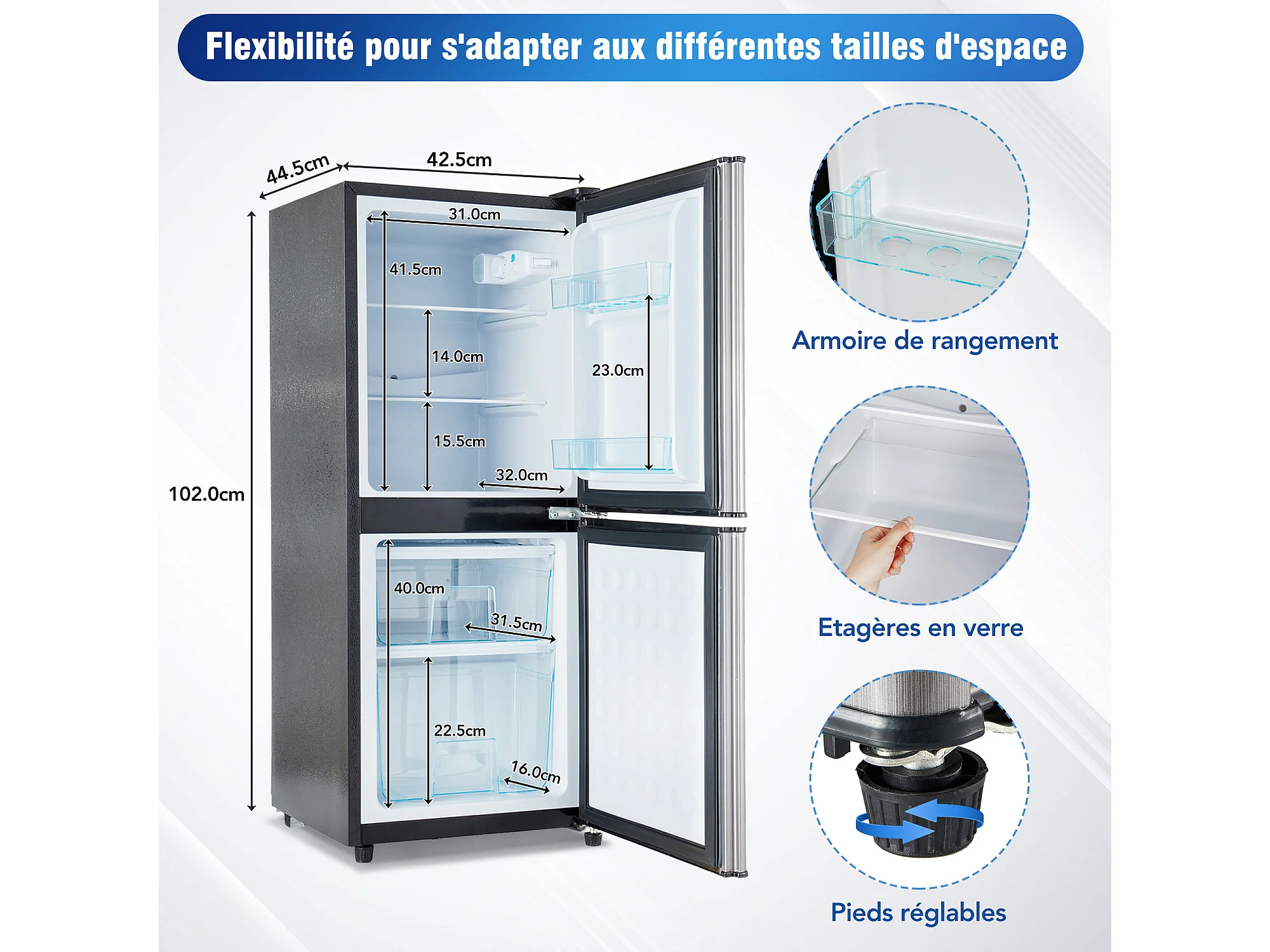 Flexibilité pour s'adapter aux différentes tailles d'espace

44.5cm
42.5cm
31.0cm
41.5cm
14.0cm
23.0cm
15.5cm
32.0cm
102.0cm
40.0cm
31.5cm
22.5cm
16.0cm

Armoire de rangement

Etagères en verre

Pieds réglables