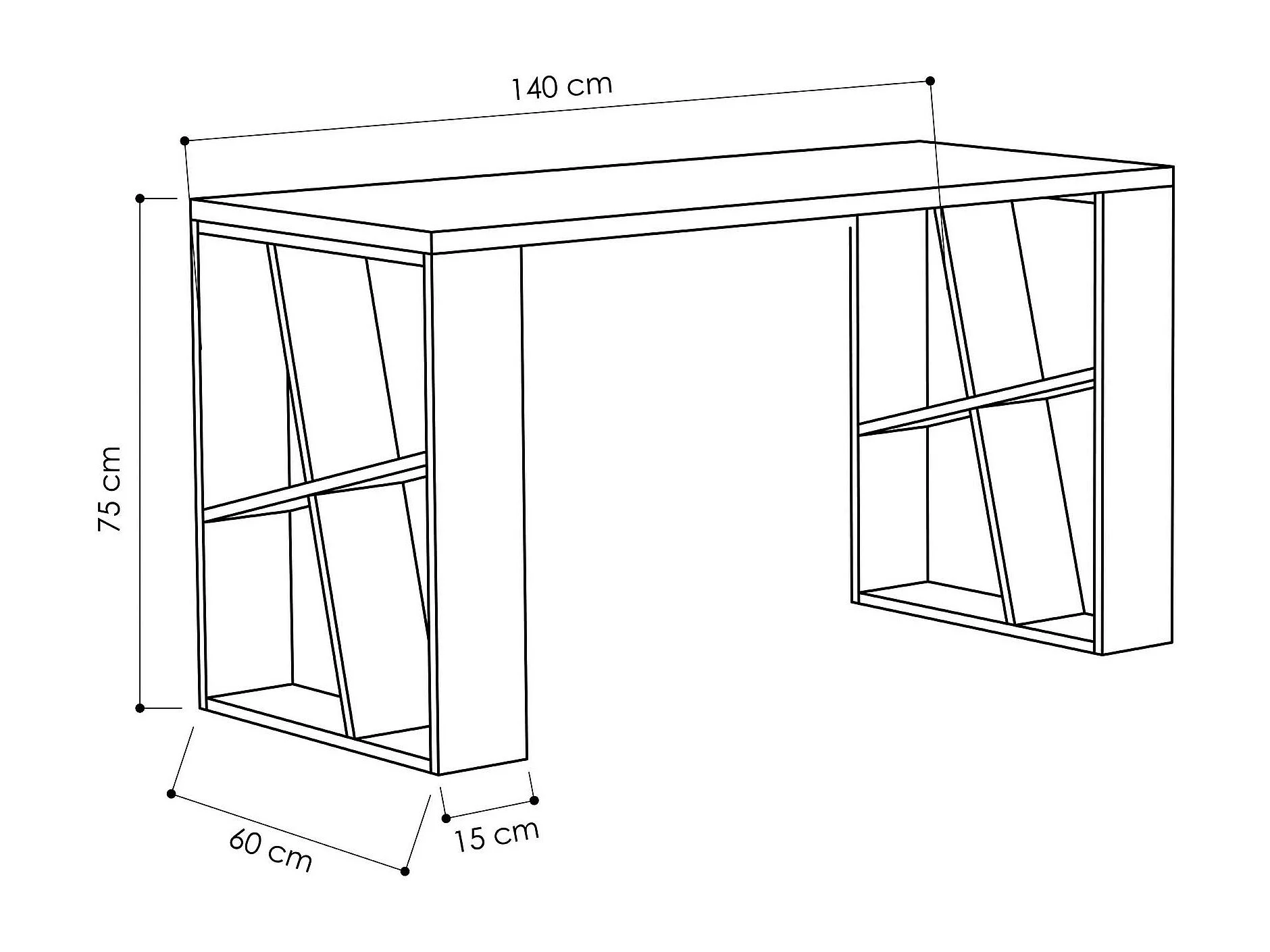 140 cm

75 cm

60 cm

15 cm