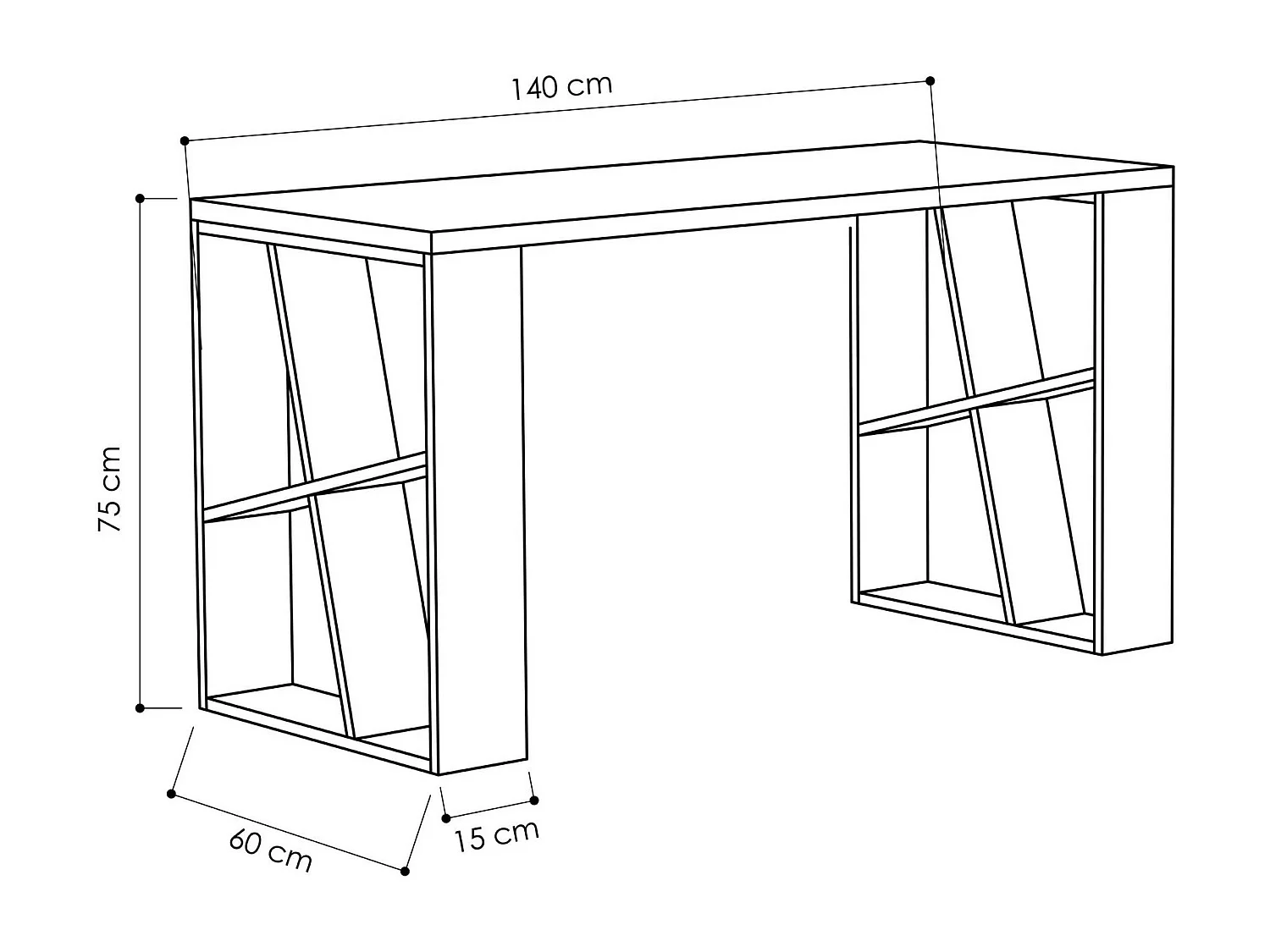 140 cm

75 cm

60 cm

15 cm