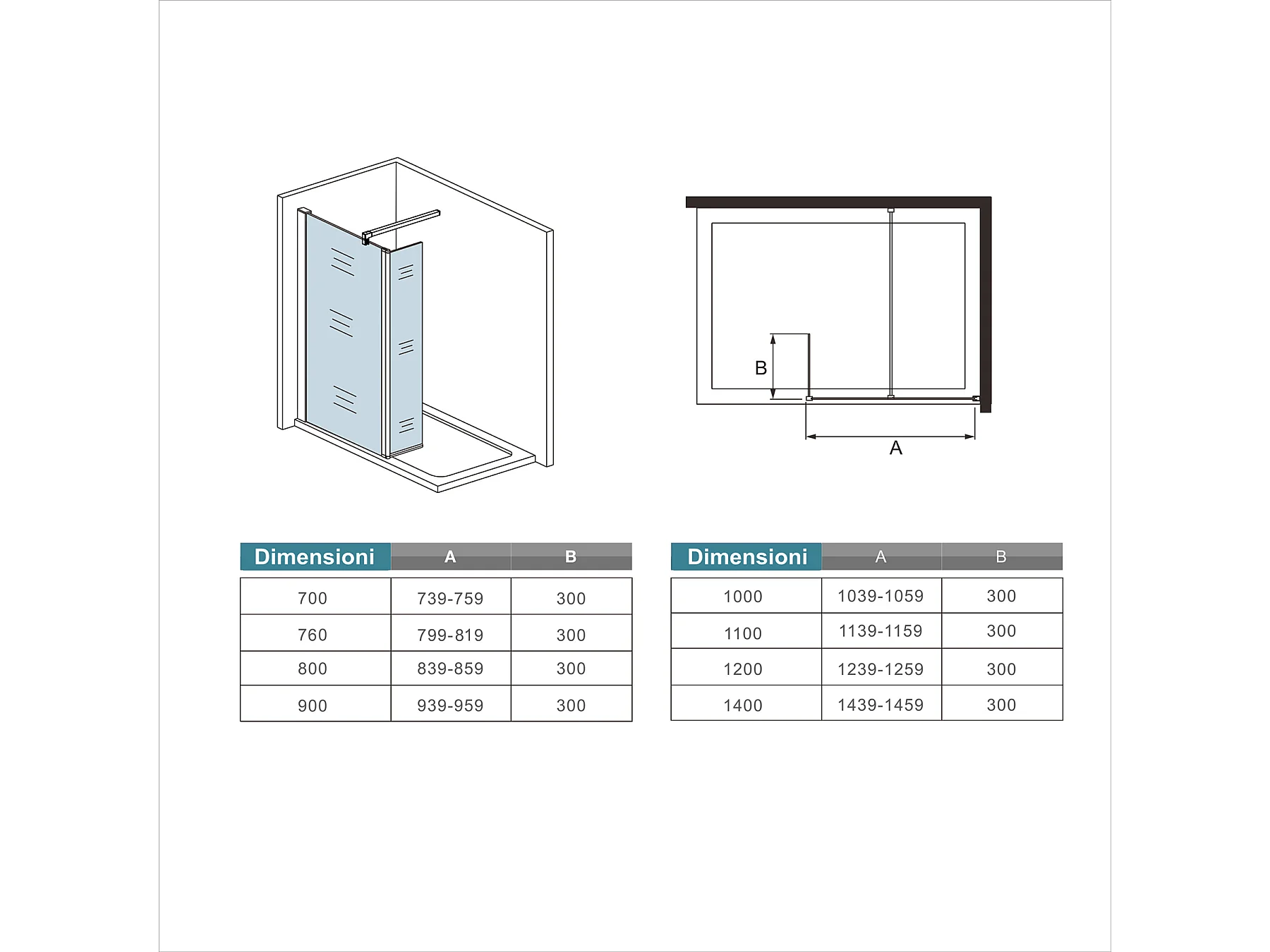 B

A

| Dimensioni | A | B |
|---|---|---|
| 700 | 739-759 | 300 |
| 760 | 799-819 | 300 |
| 800 | 839-859 | 300 |
| 900 | 939-959 | 300 |

| Dimensioni | A | B |
|---|---|---|
| 1000 | 1039-1059 | 300 |
| 1100 | 1139-1159 | 300 |
| 1200 | 1239-1259 | 300 |
| 1400 | 1439-1459 | 300 |