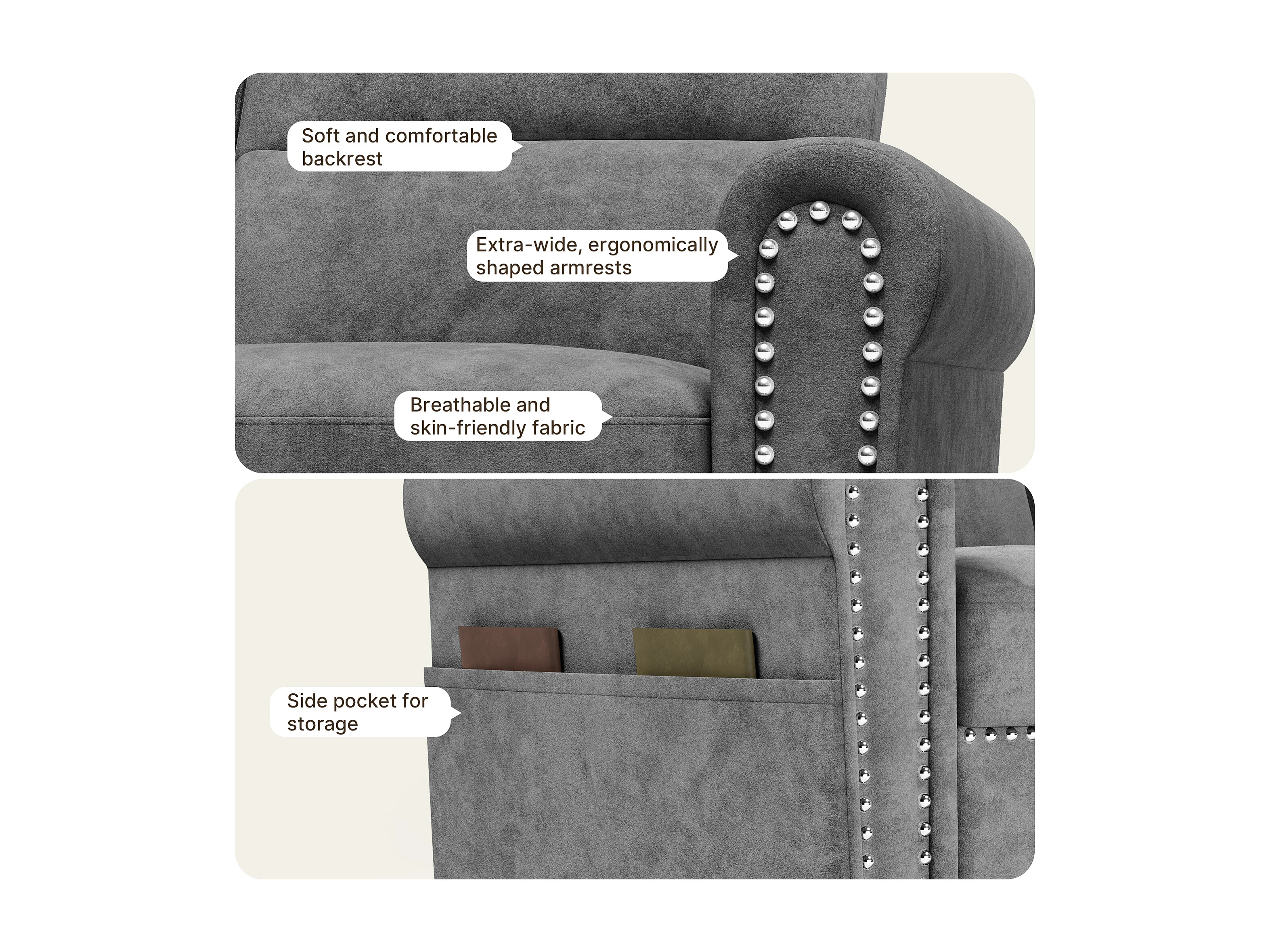 Soft and comfortable backrest

Extra-wide, ergonomically shaped armrests

Breathable and skin-friendly fabric

Side pocket for storage