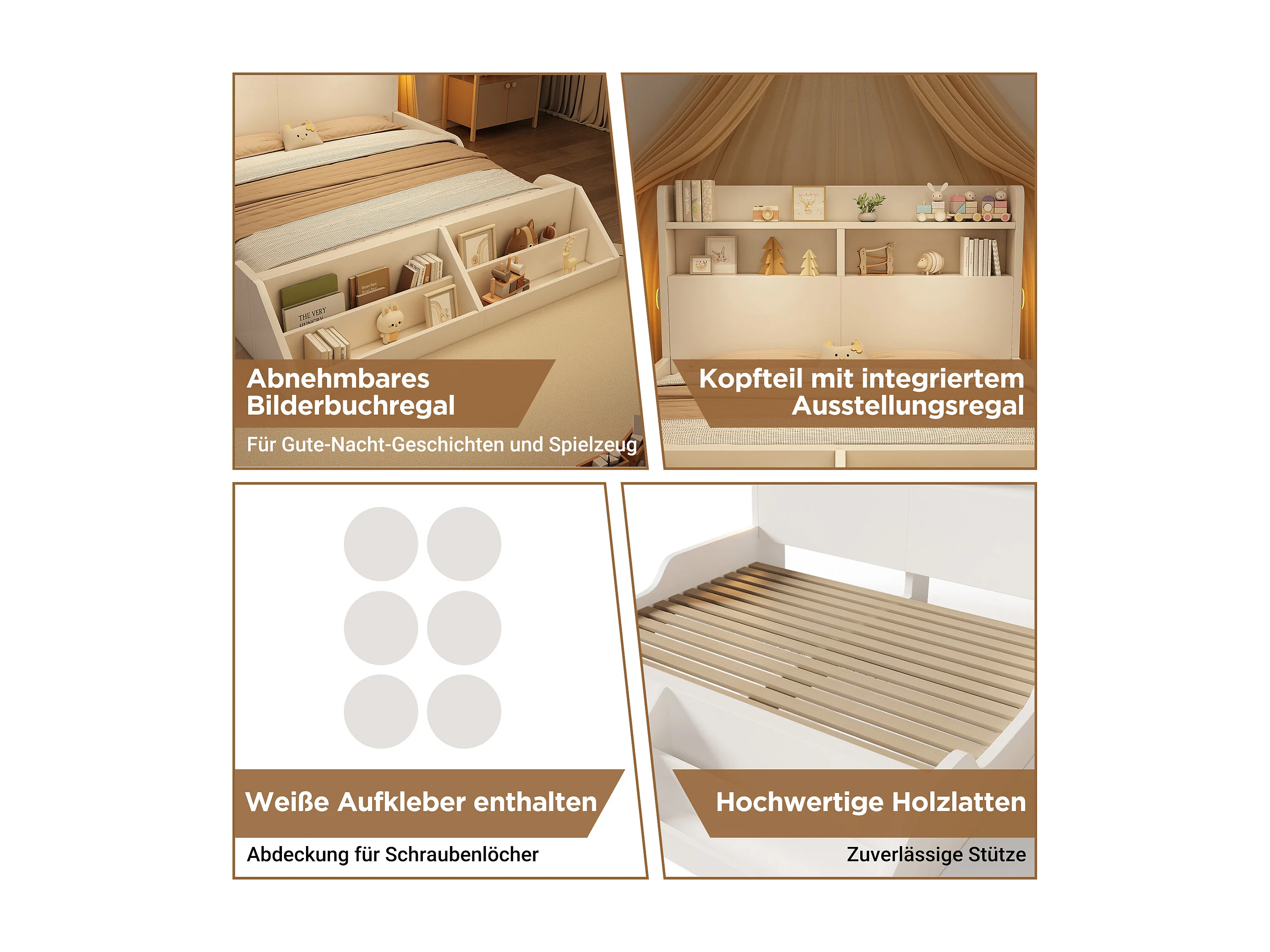 THE VERY HUNGRY

Abnehmbares Bilderbuchregal

Für Gute-Nacht-Geschichten und Spielzeug

Kopfteil mit integriertem Ausstellungsregal

Weiße Aufkleber enthalten

Abdeckung für Schraubenlöcher

Hochwertige Holzlatten

Zuverlässige Stütze