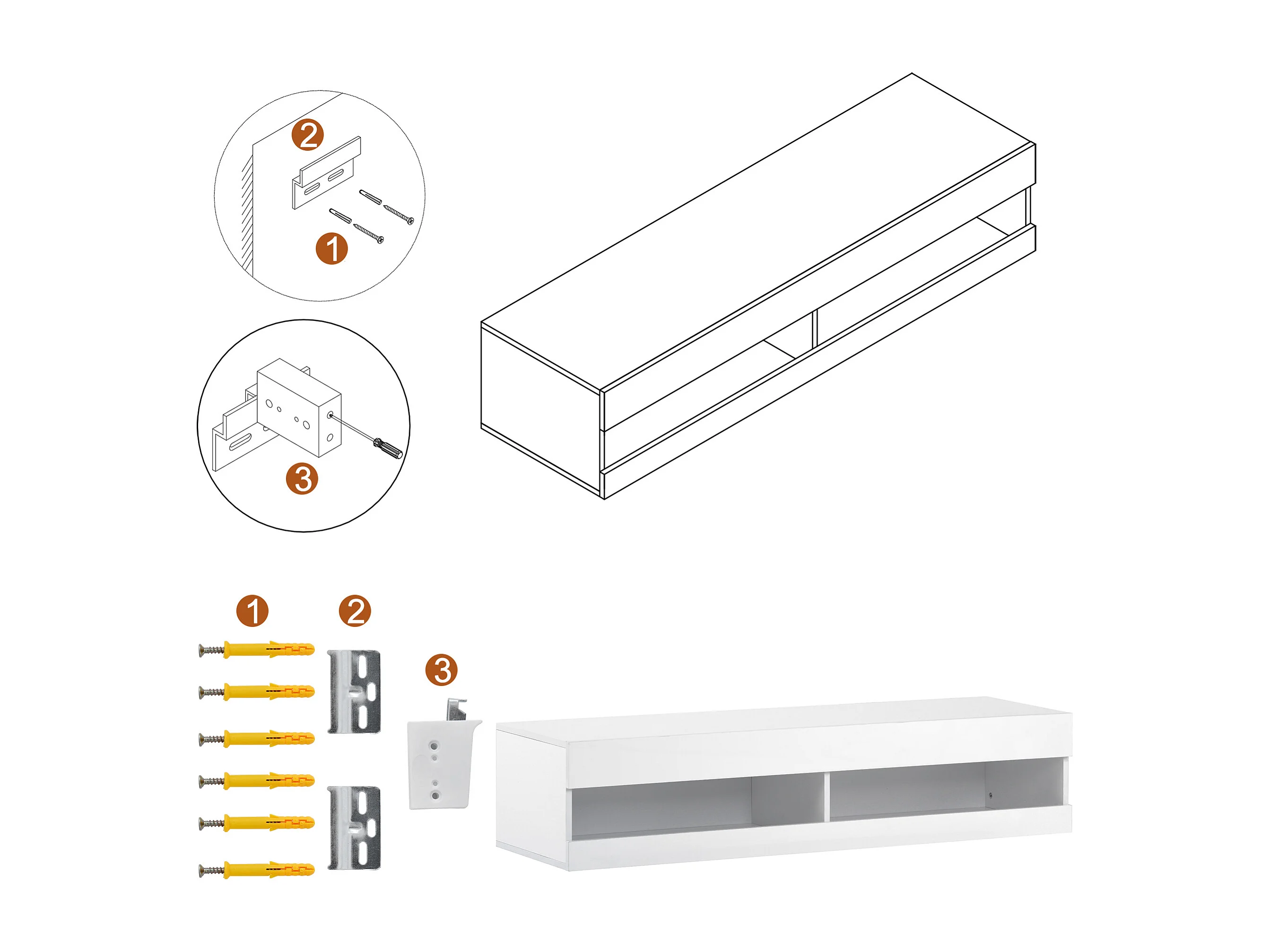 2
1
3
1
2
3