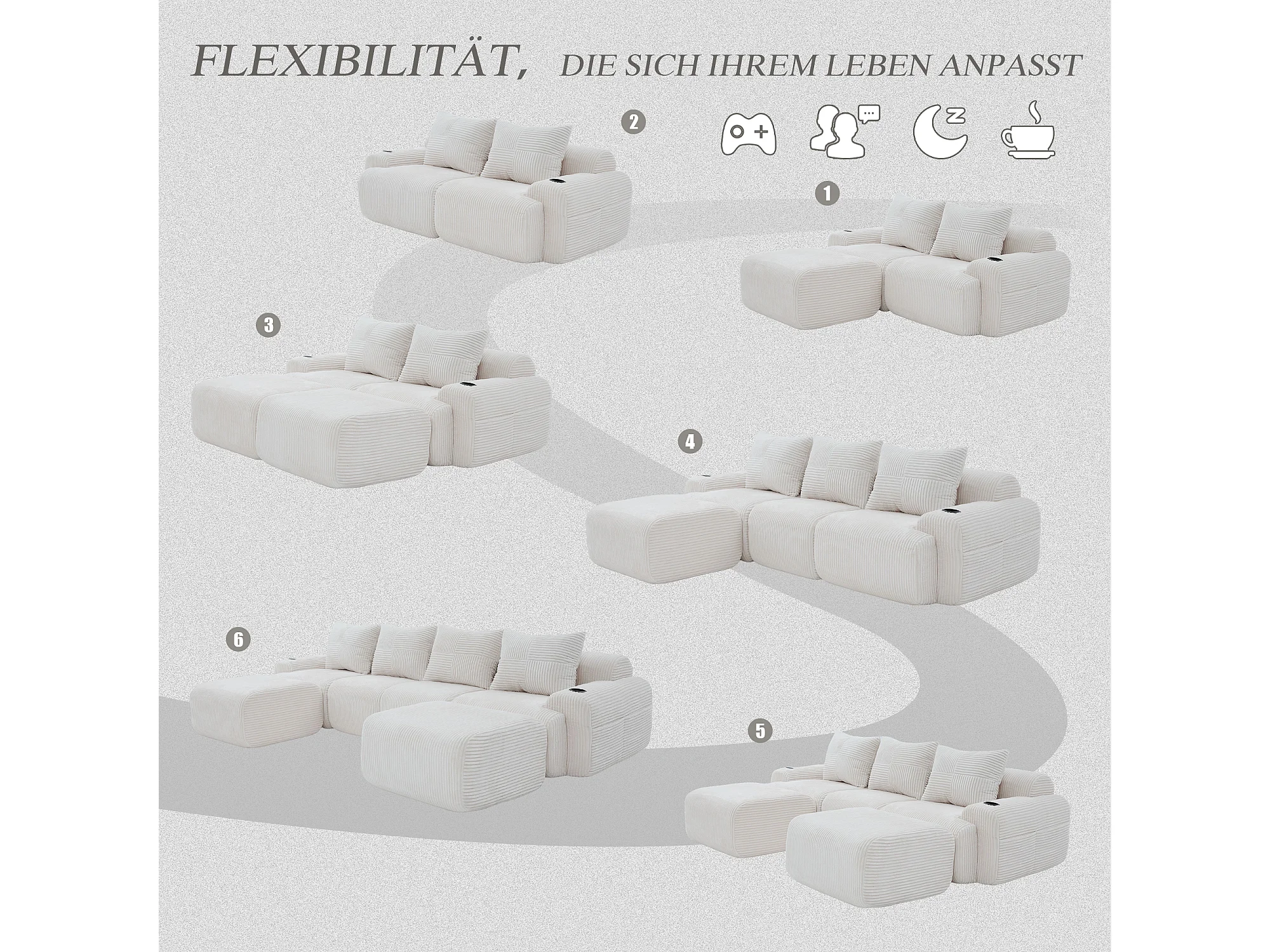 FLEXIBILITÄT, DIE SICH IHREM LEBEN ANPASST

2

1

3

4

6

5