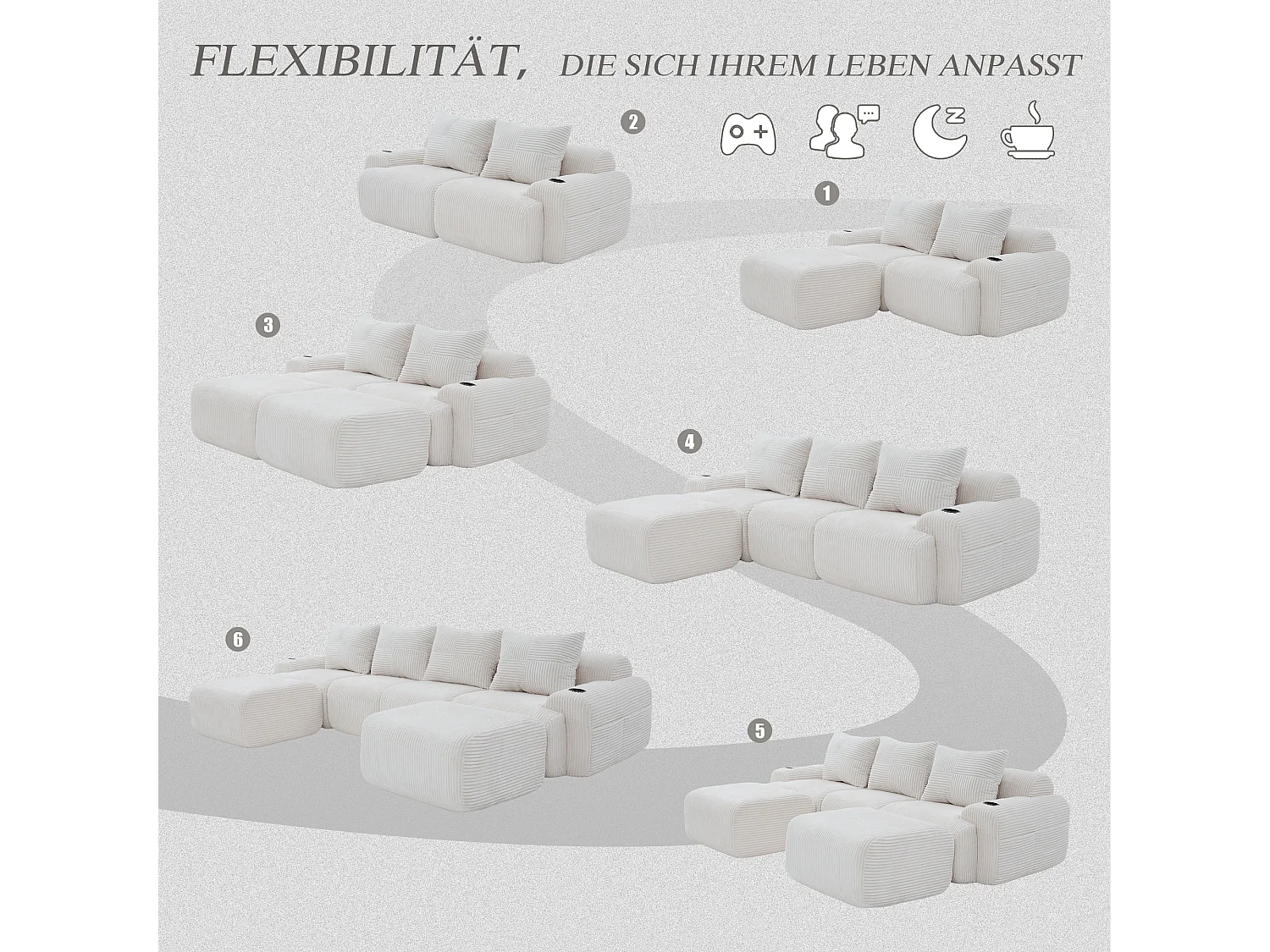 FLEXIBILITÄT, DIE SICH IHREM LEBEN ANPASST

2

1

3

4

6

5