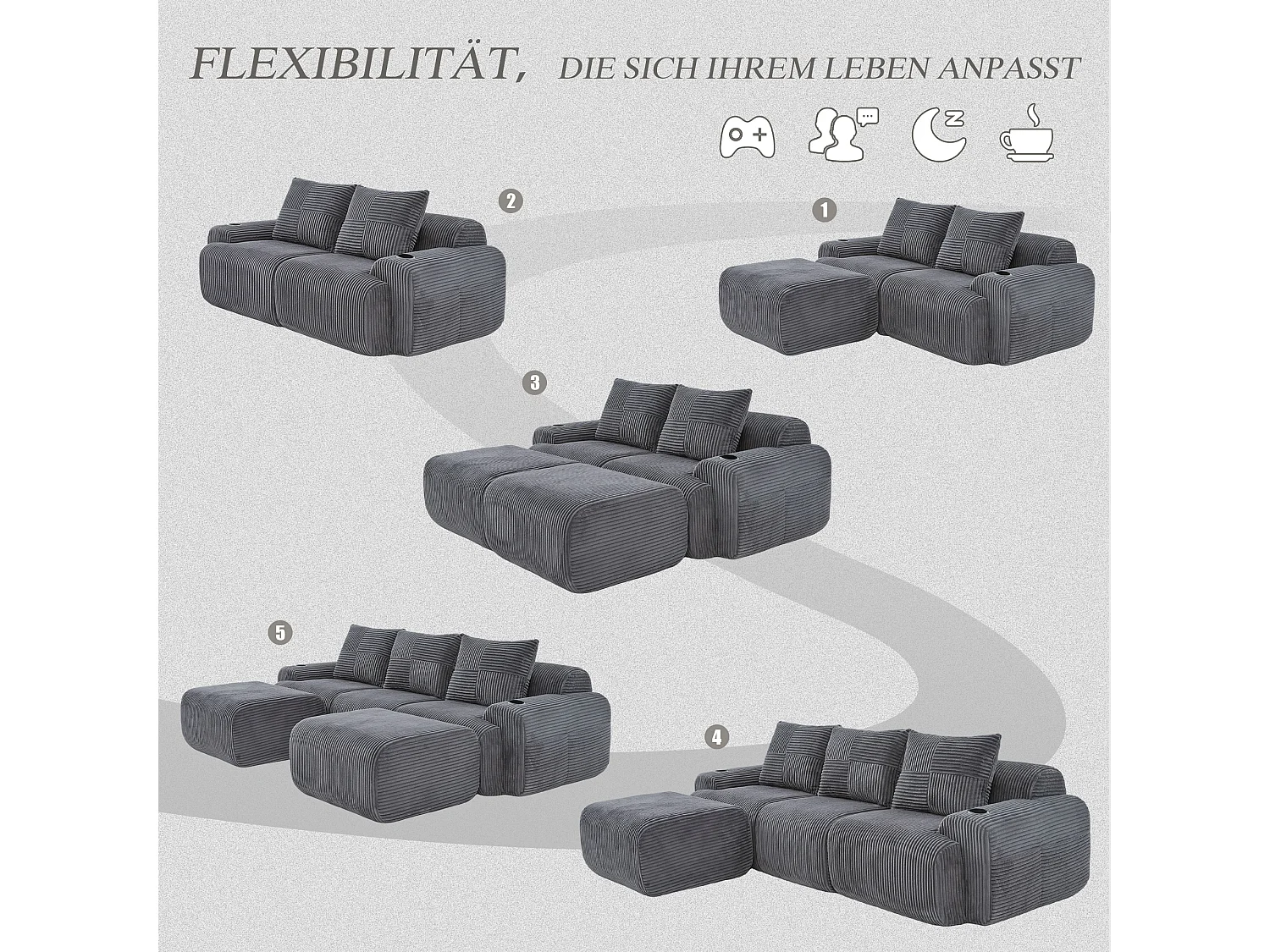 FLEXIBILITÄT, DIE SICH IHREM LEBEN ANPASST

2

1

3

5

4