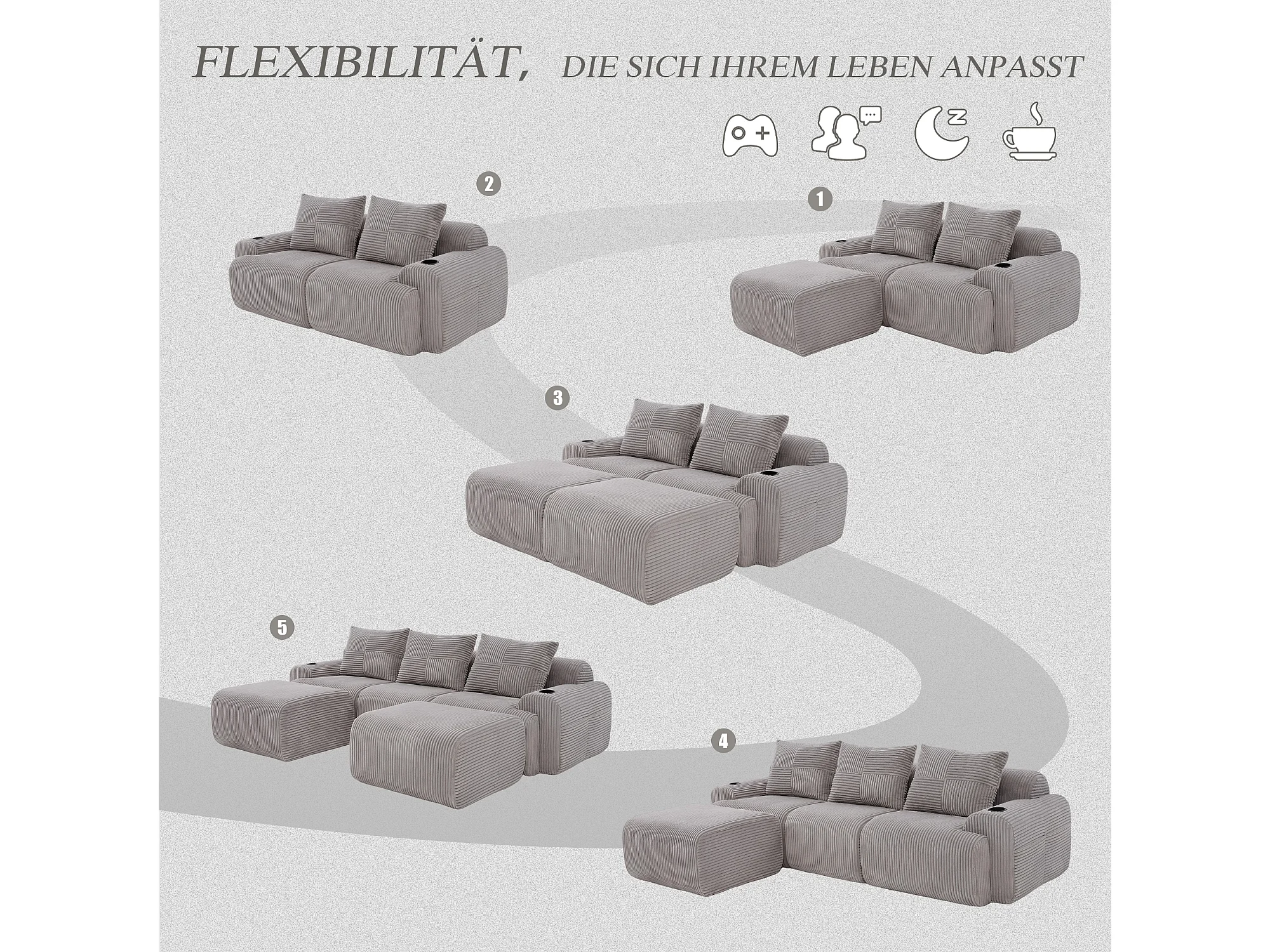 FLEXIBILITÄT, DIE SICH IHREM LEBEN ANPASST

2

1

3

5

4