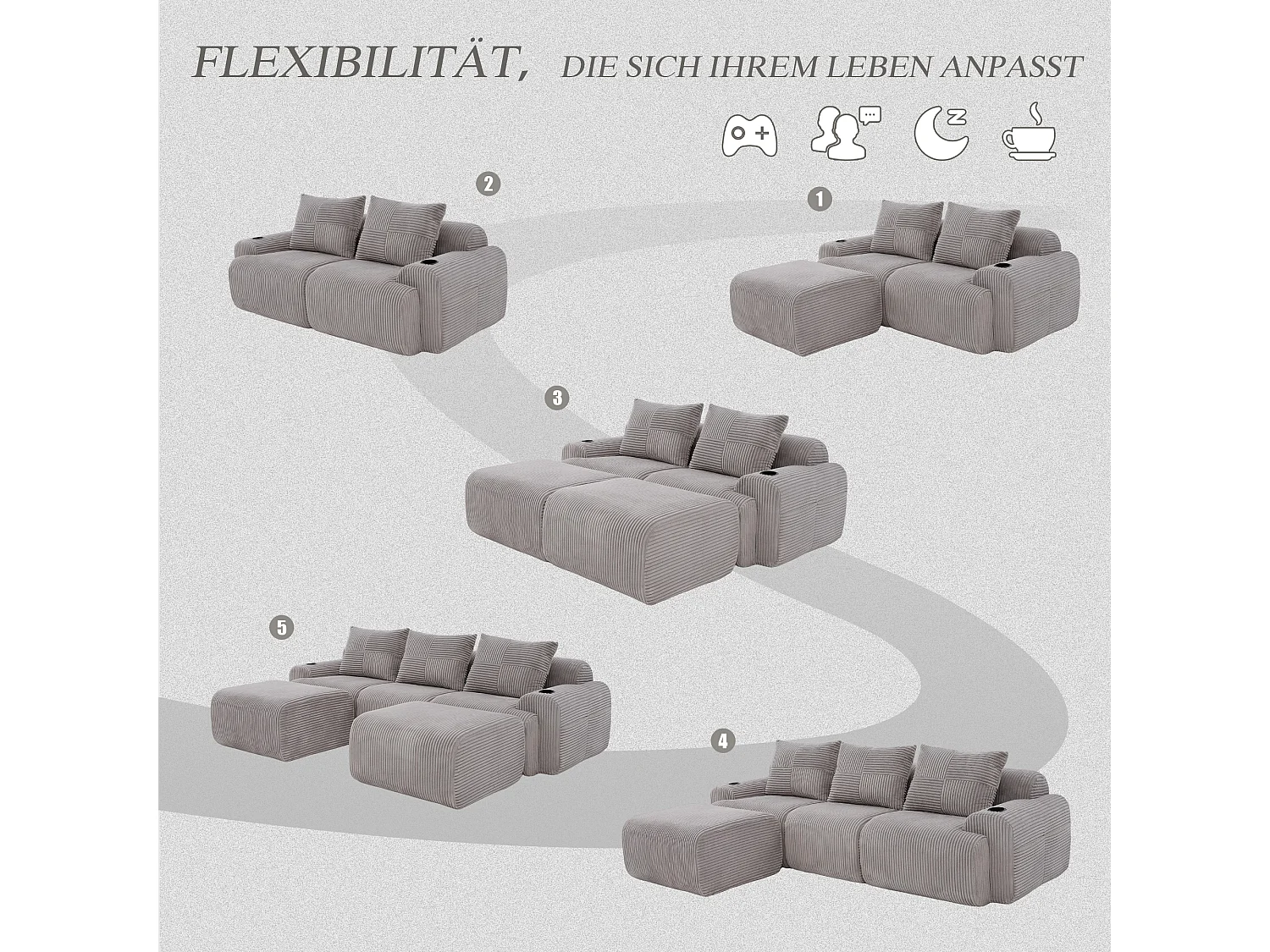 FLEXIBILITÄT, DIE SICH IHREM LEBEN ANPASST

2

1

3

5

4