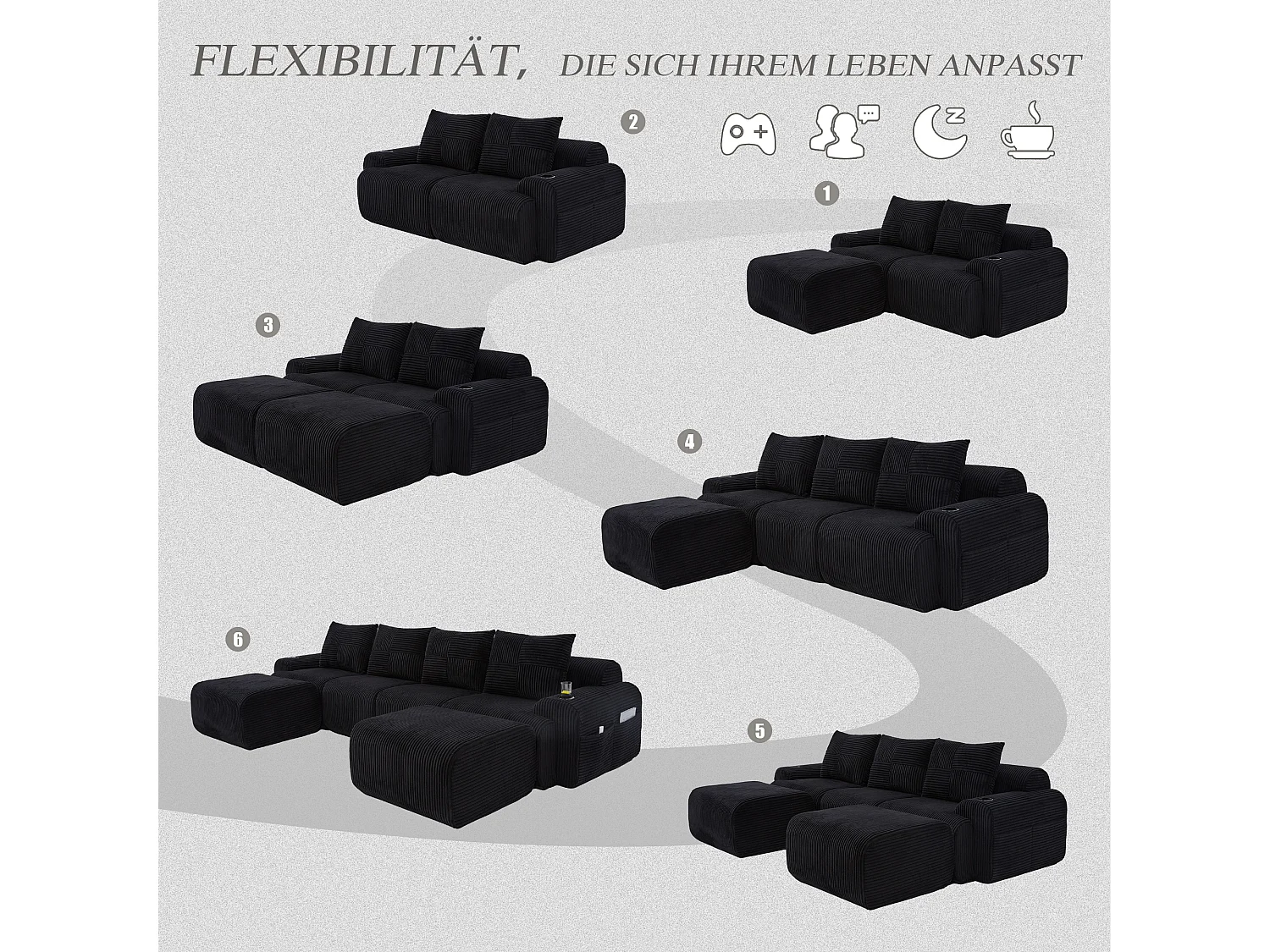 FLEXIBILITÄT, DIE SICH IHREM LEBEN ANPASST

2

1

3

4

6

5