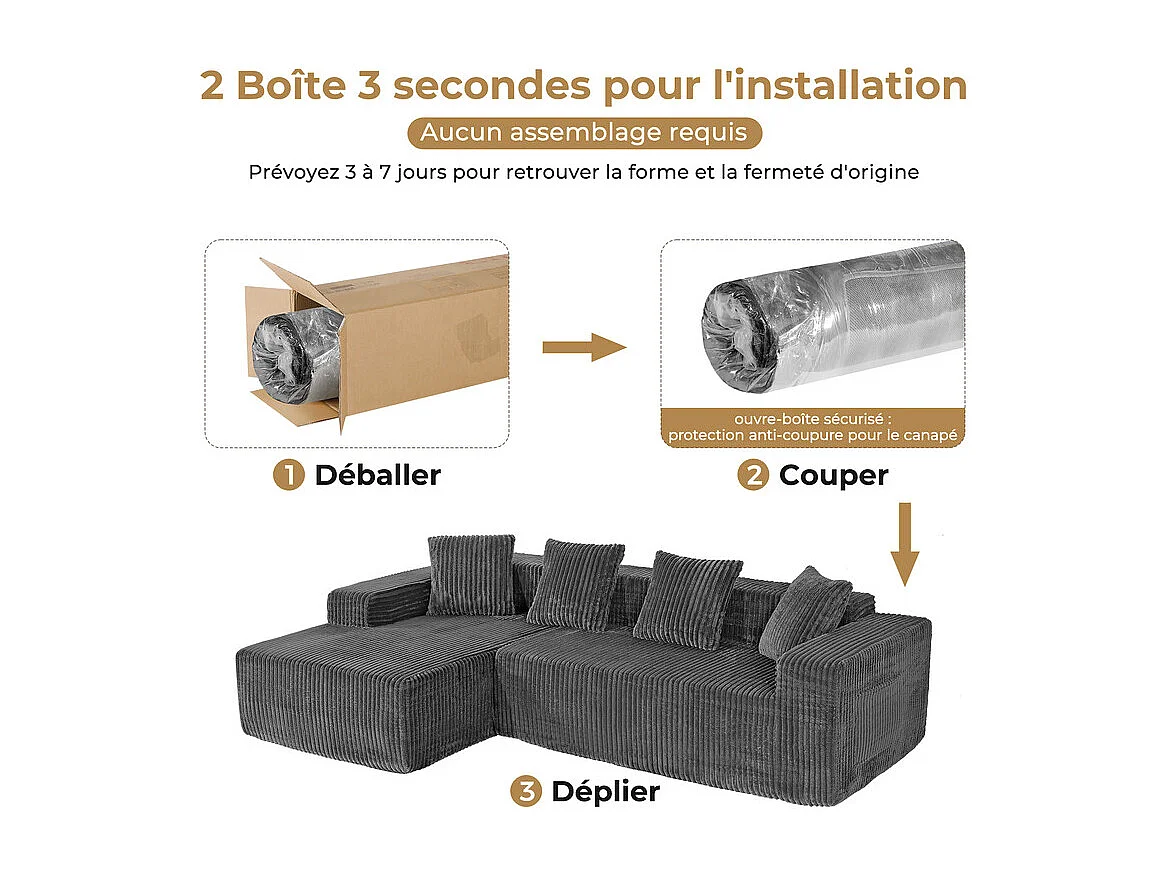 2 Boîte 3 secondes pour l'installation

Aucun assemblage requis

Prévoyez 3 à 7 jours pour retrouver la forme et la fermeté d'origine

ouvre-boîte sécurisé : protection anti-coupure pour le canapé

1 Déballer

2 Couper

3 Déplier