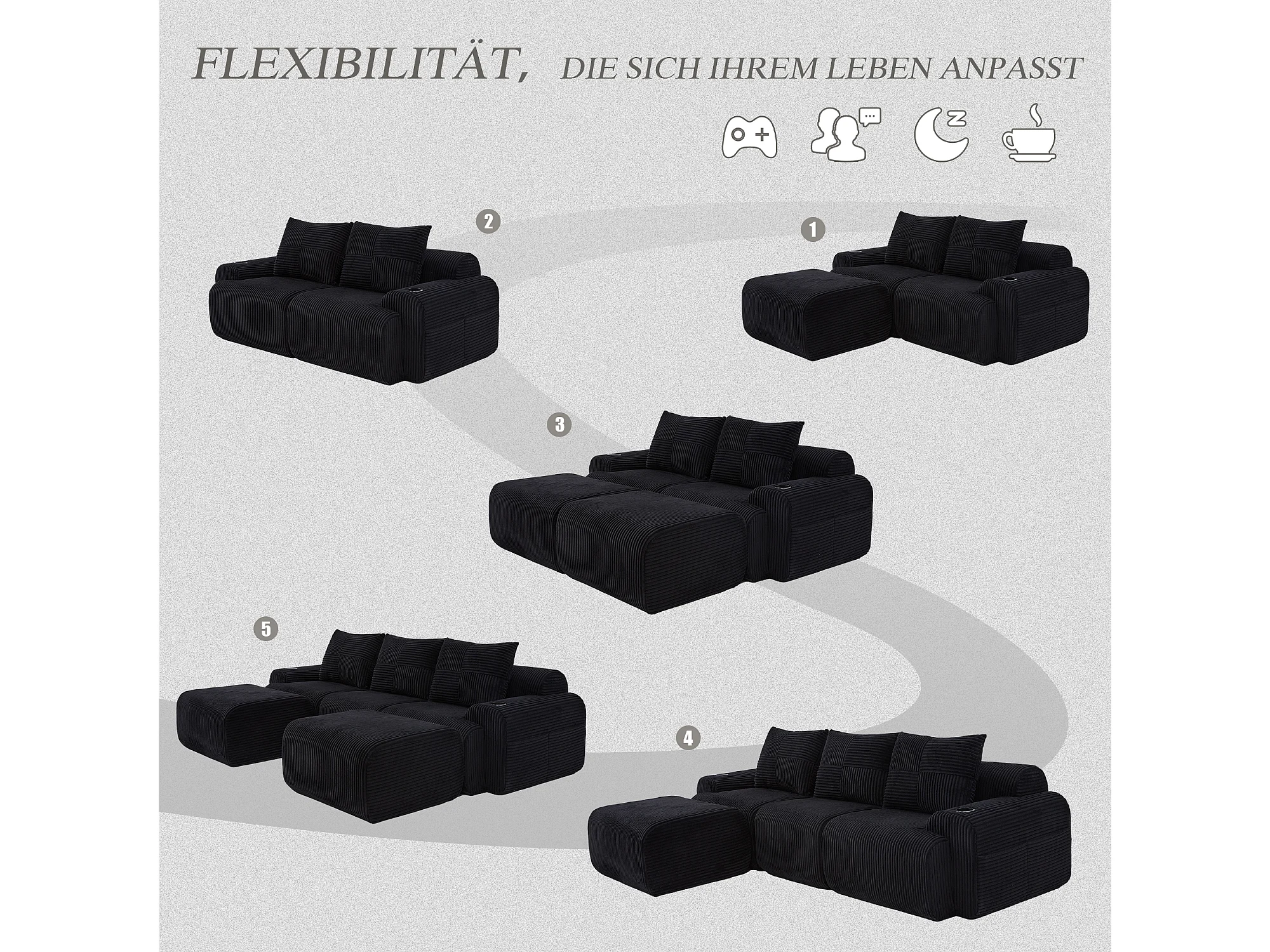 FLEXIBILITÄT, DIE SICH IHREM LEBEN ANPASST

2

1

3

5

4