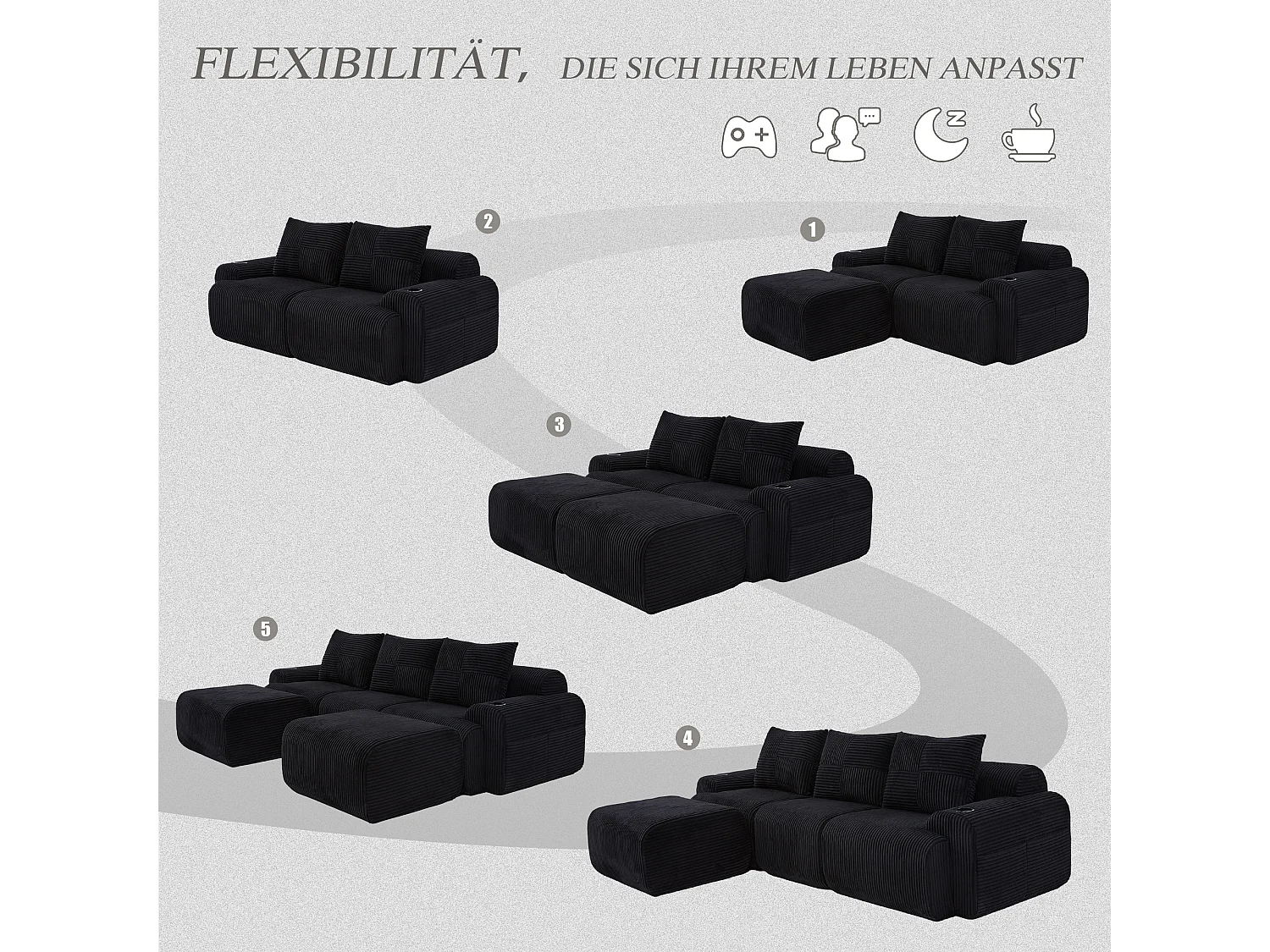 FLEXIBILITÄT, DIE SICH IHREM LEBEN ANPASST

2

1

3

5

4