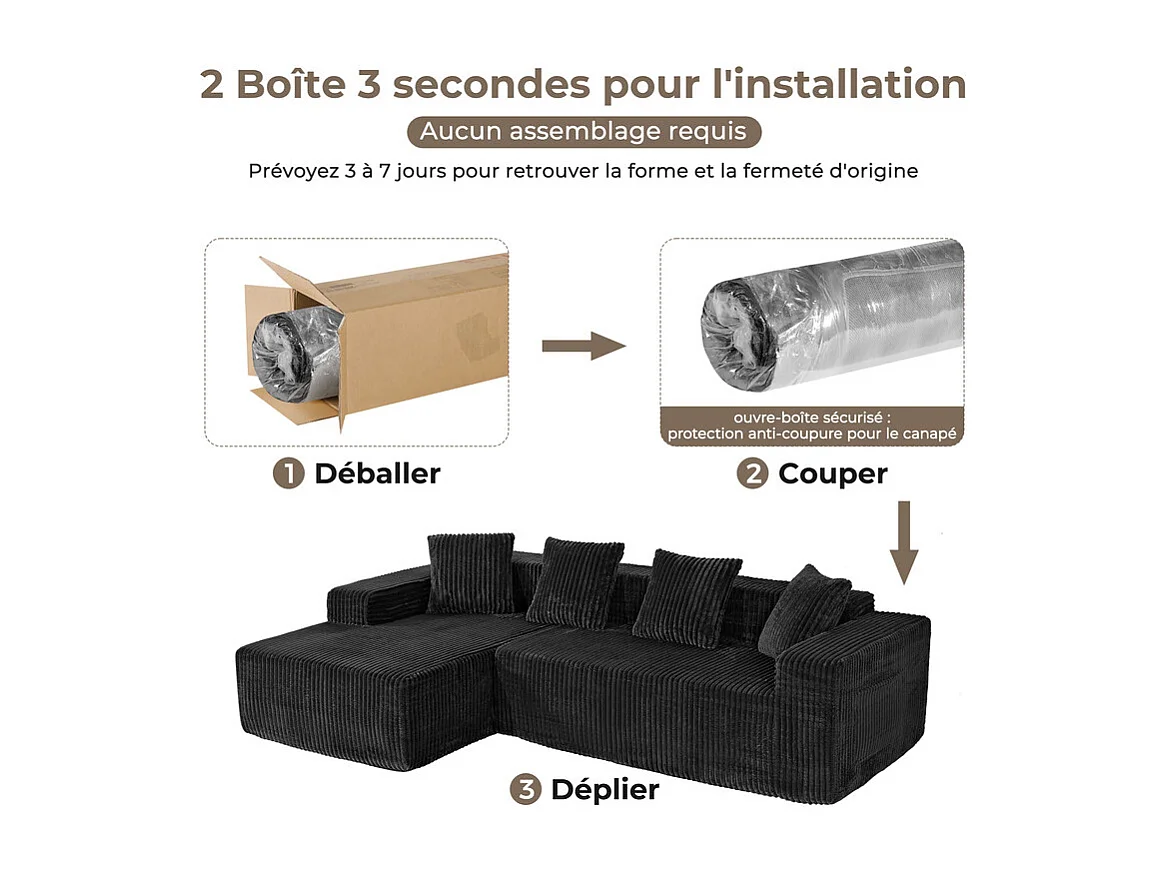 2 Boîte 3 secondes pour l'installation

Aucun assemblage requis

Prévoyez 3 à 7 jours pour retrouver la forme et la fermeté d'origine

ouvre-boîte sécurisé : protection anti-coupure pour le canapé

1 Déballer

2 Couper

3 Déplier