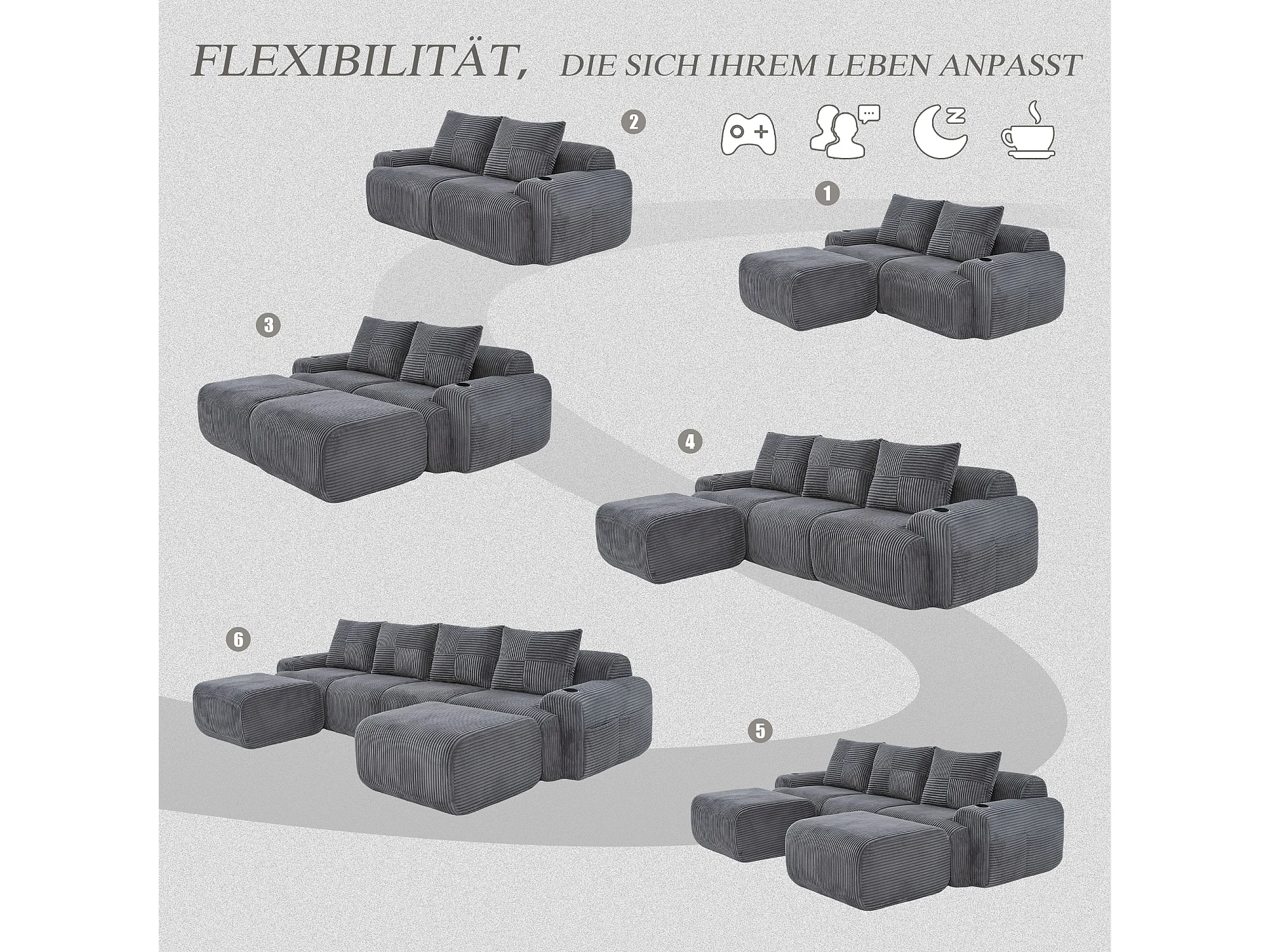 FLEXIBILITÄT, DIE SICH IHREM LEBEN ANPASST

2

1

3

4

6

5