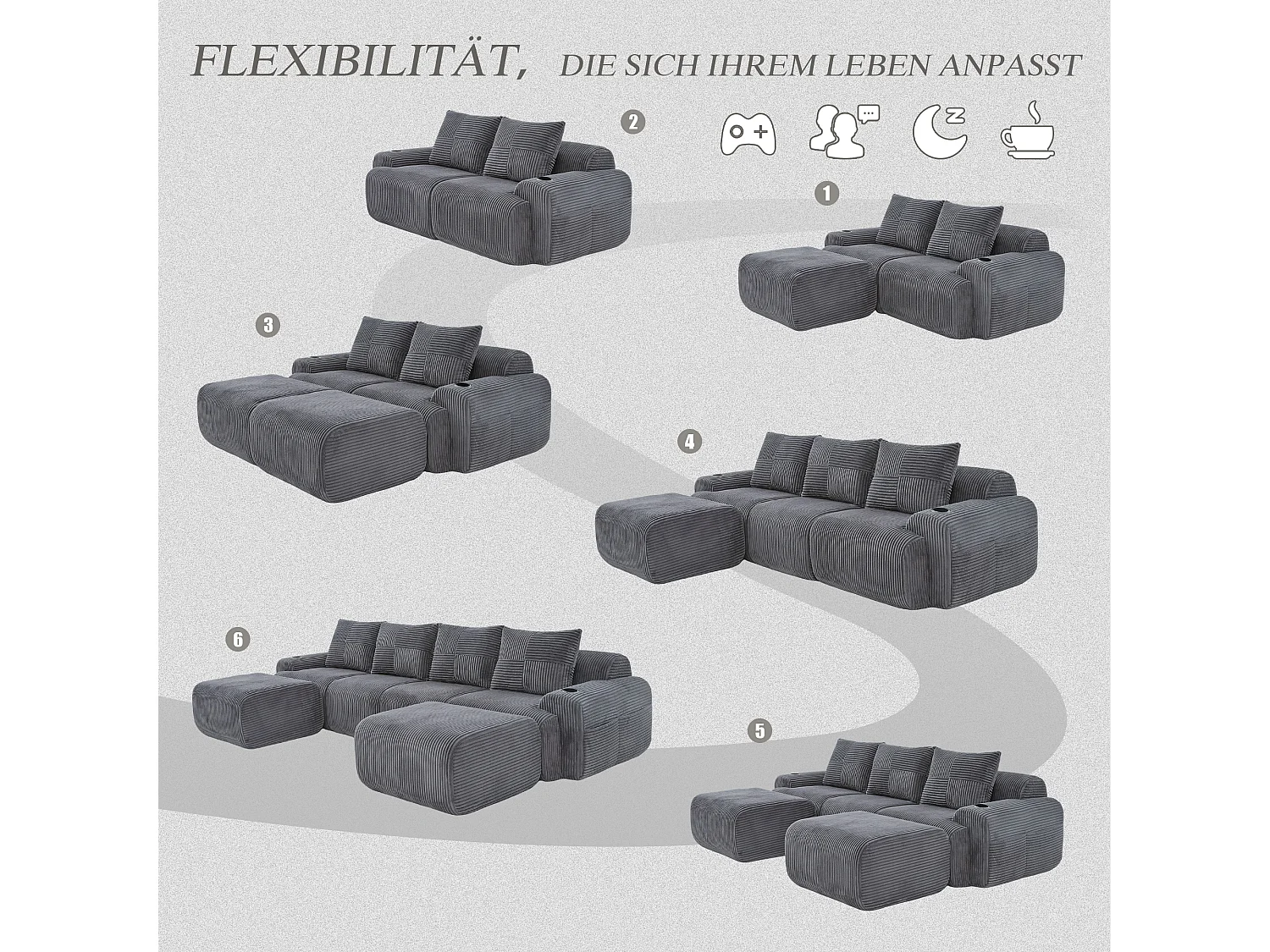 FLEXIBILITÄT, DIE SICH IHREM LEBEN ANPASST

2

1

3

4

6

5