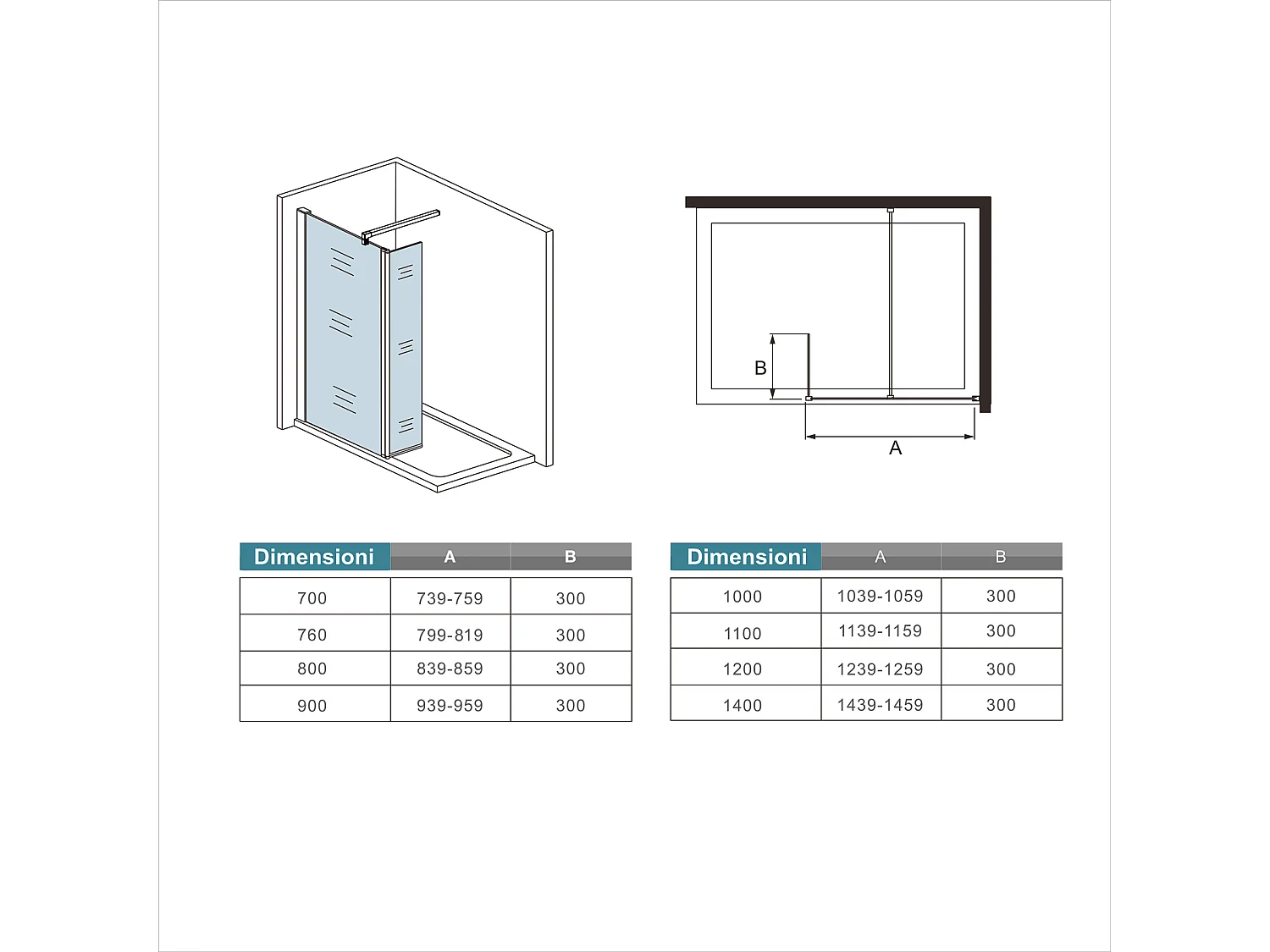 B

A

| Dimensioni | A | B |
|---|---|---|
| 700 | 739-759 | 300 |
| 760 | 799-819 | 300 |
| 800 | 839-859 | 300 |
| 900 | 939-959 | 300 |

| Dimensioni | A | B |
|---|---|---|
| 1000 | 1039-1059 | 300 |
| 1100 | 1139-1159 | 300 |
| 1200 | 1239-1259 | 300 |
| 1400 | 1439-1459 | 300 |