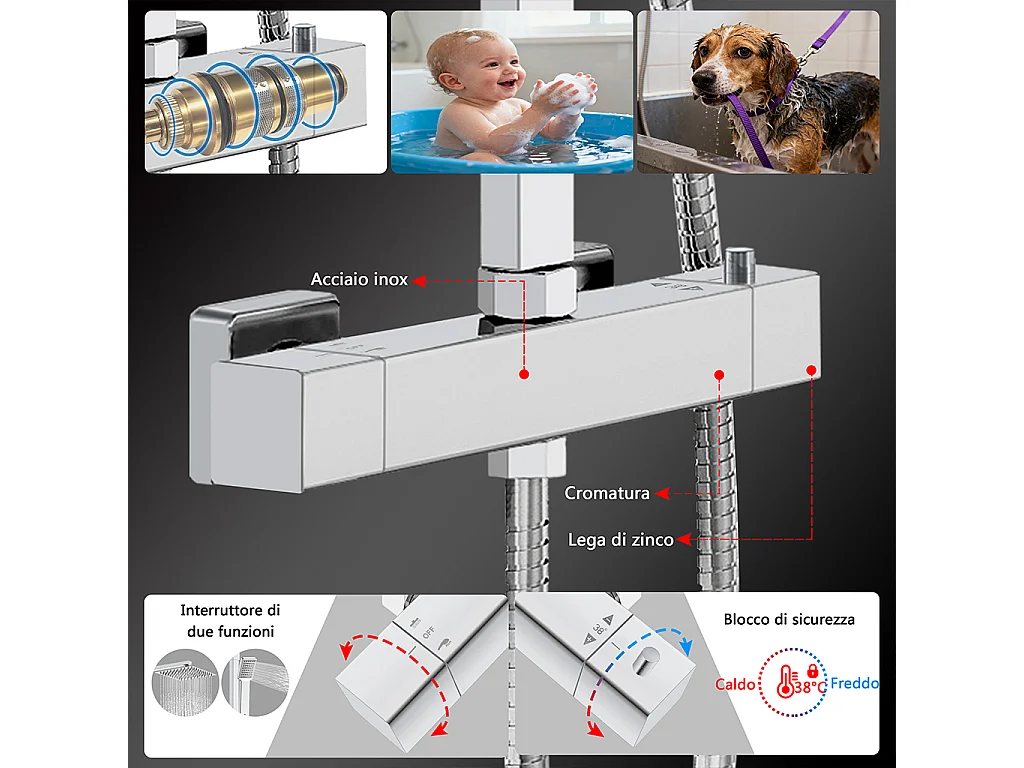 Acciaio inox

Cromatura

Lega di zinco

Interruttore di due funzioni

OFF

38°

Blocco di sicurezza

Caldo

38°C

Freddo