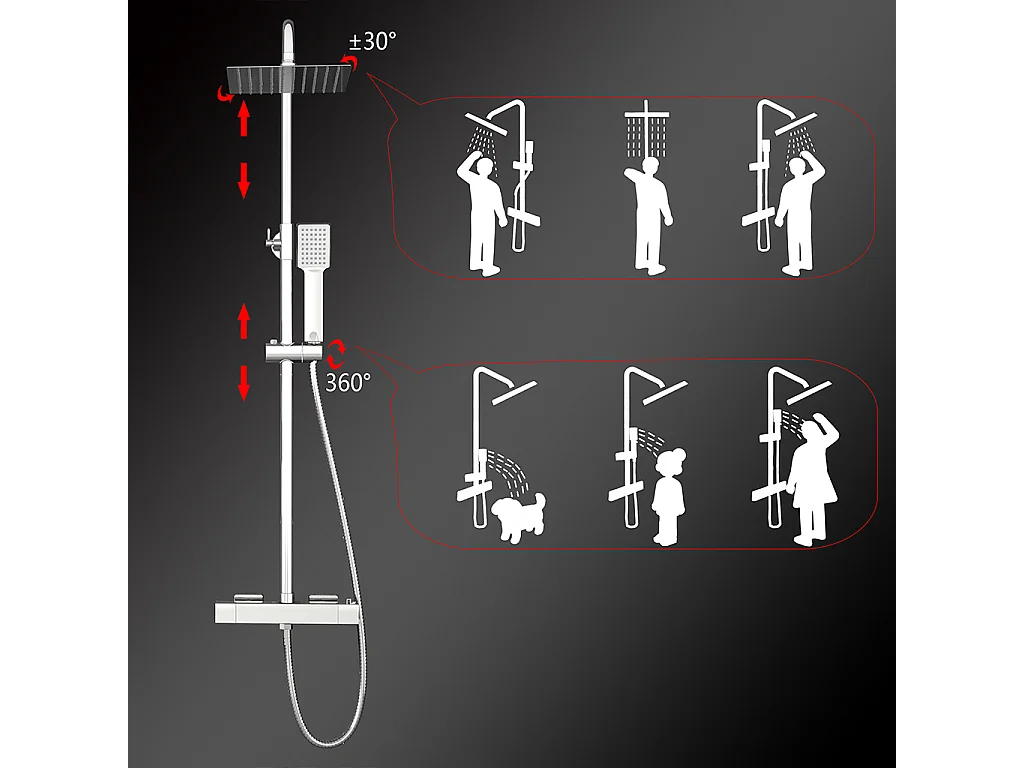 ±30°

360°