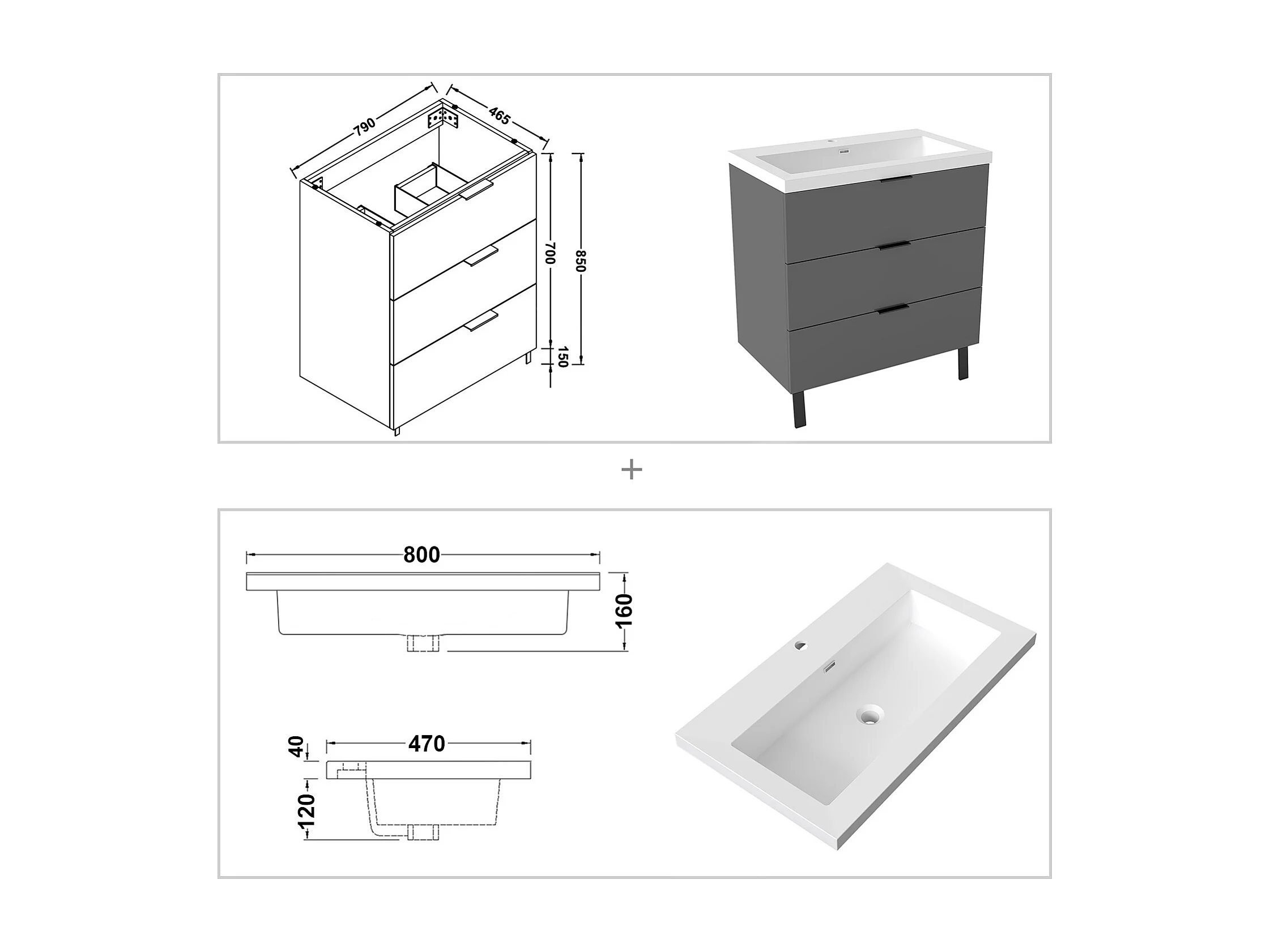 790
465
700
850
150

+

800
160

40
470
120