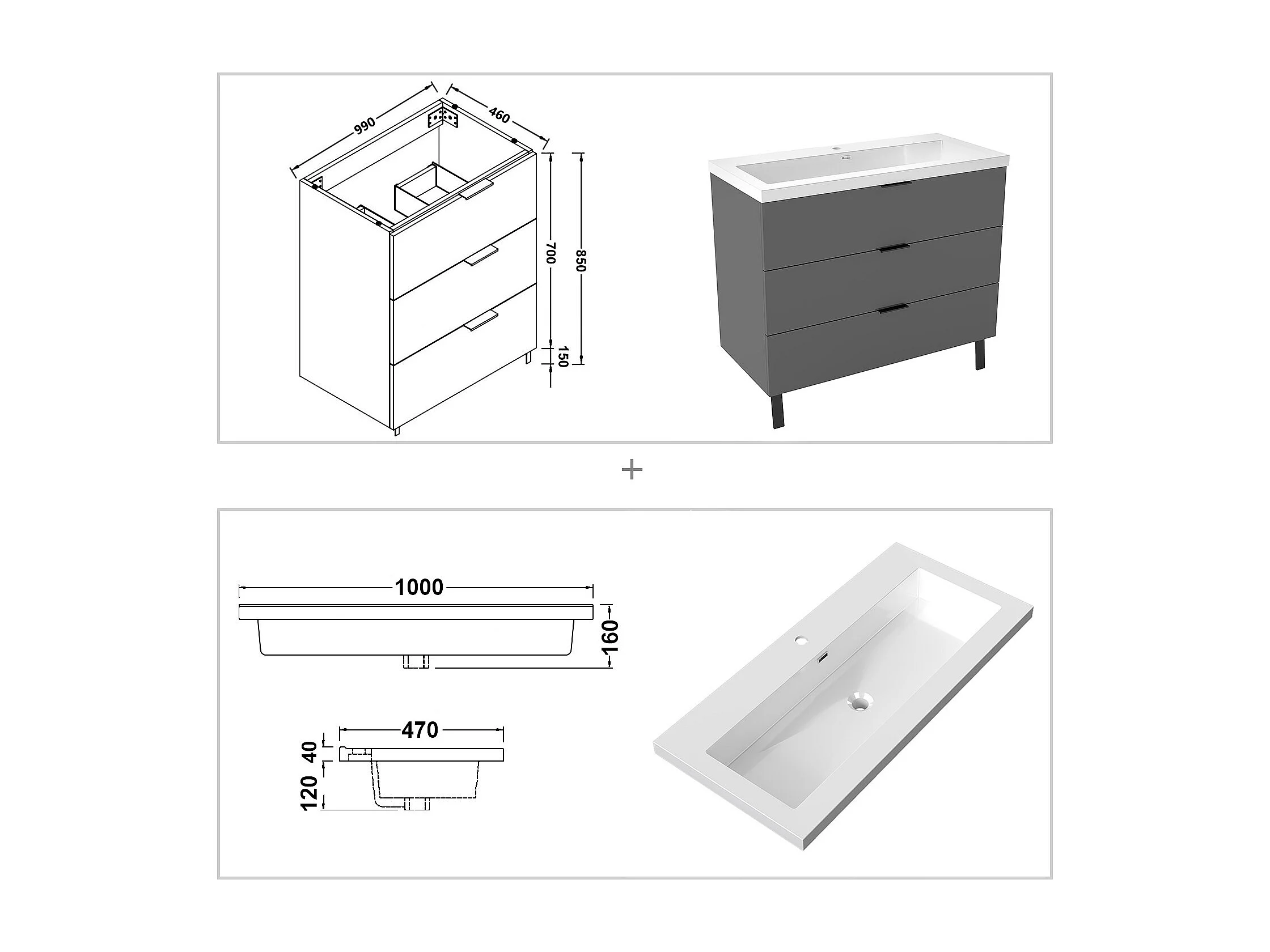 990
460
700
850
150

+

1000
160
470
40
120