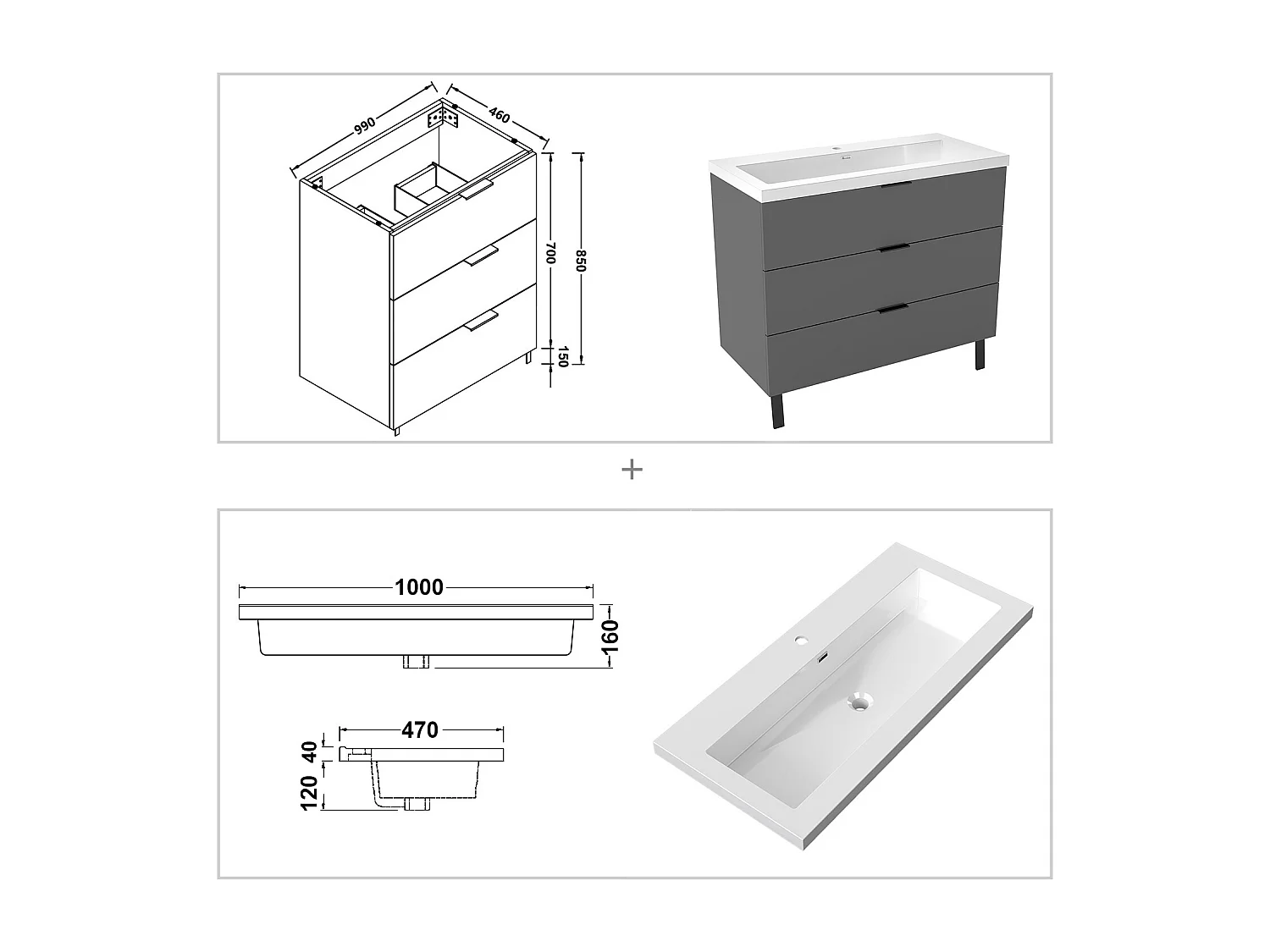 990
460
700
850
150

+

1000
160
470
40
120