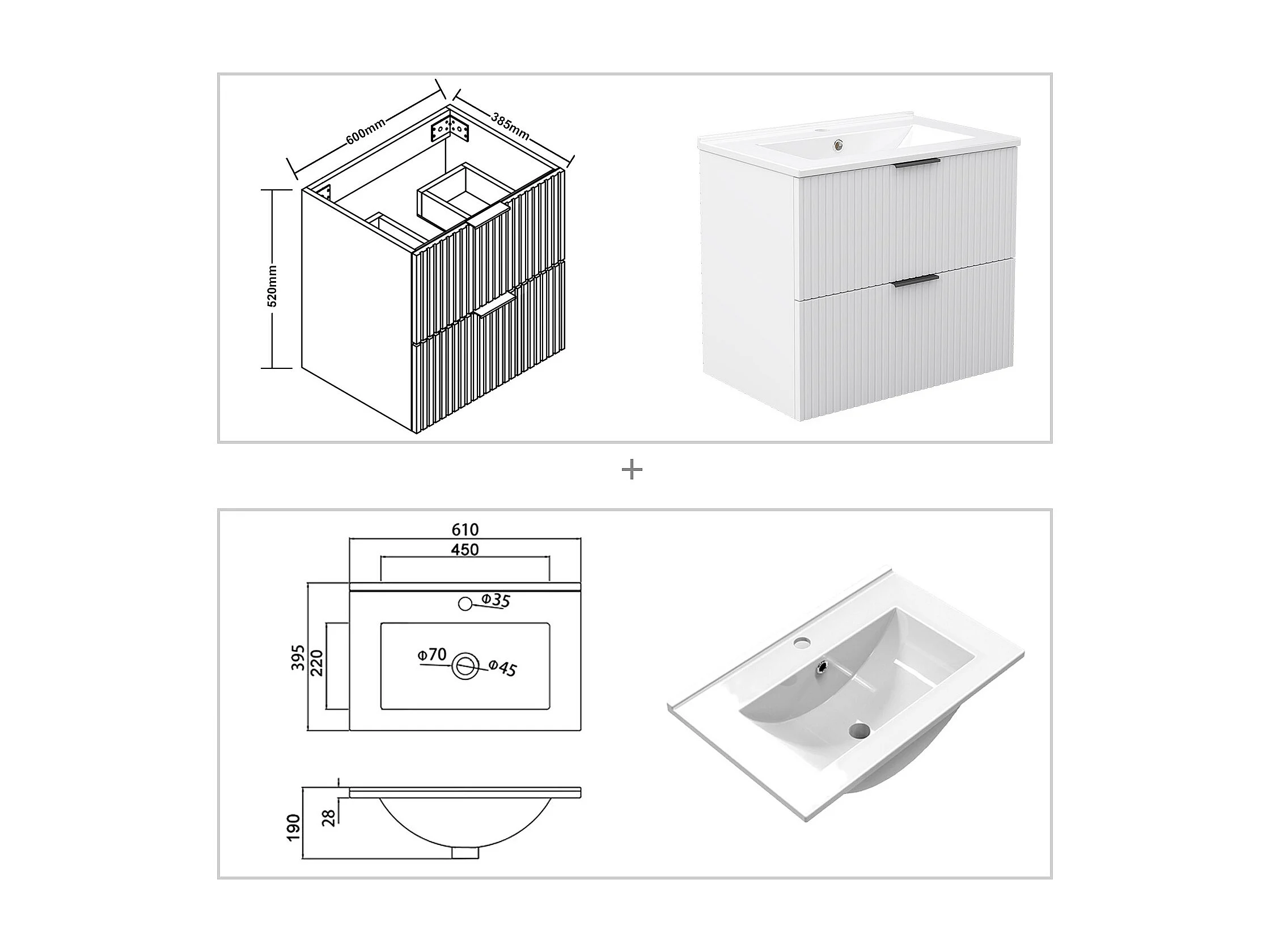 600mm
385mm
520mm

+

610
450
Φ35
395
220
Φ70
Φ45
190
28