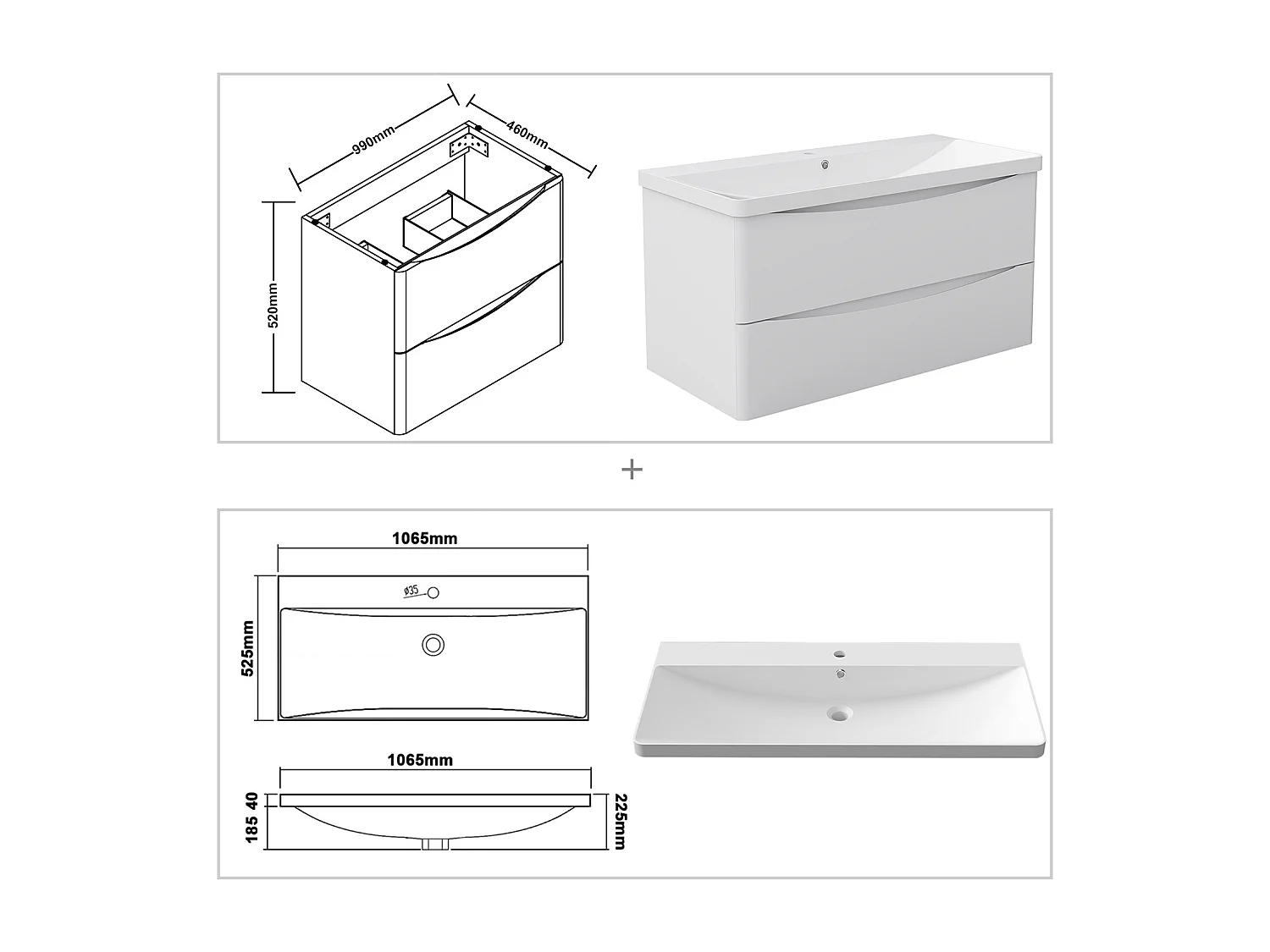 990mm

460mm

520mm

+

1065mm

Ø35

525mm

1065mm

40

185

225mm