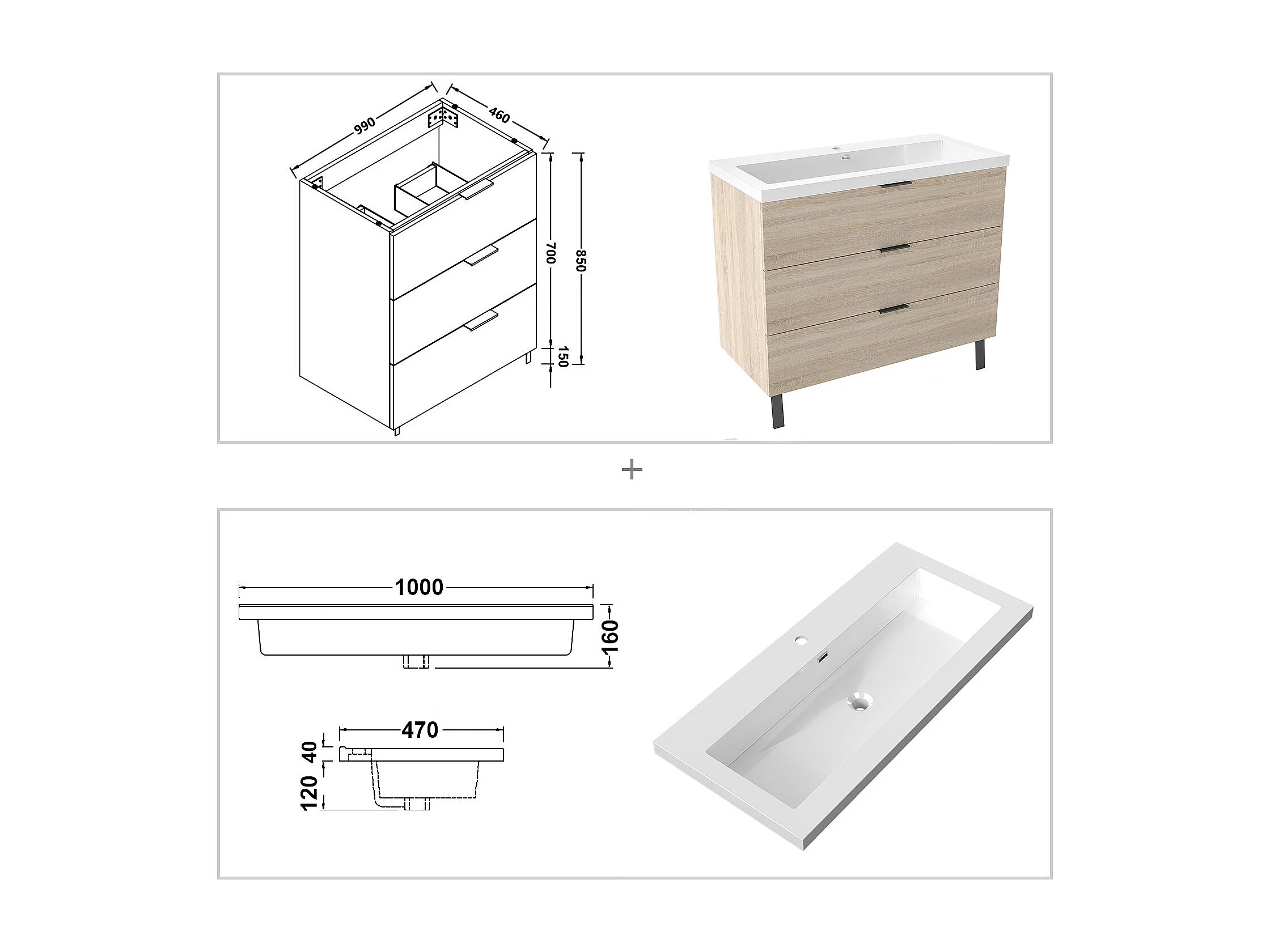 990
460
700
850
150

+

1000
160
470
40
120