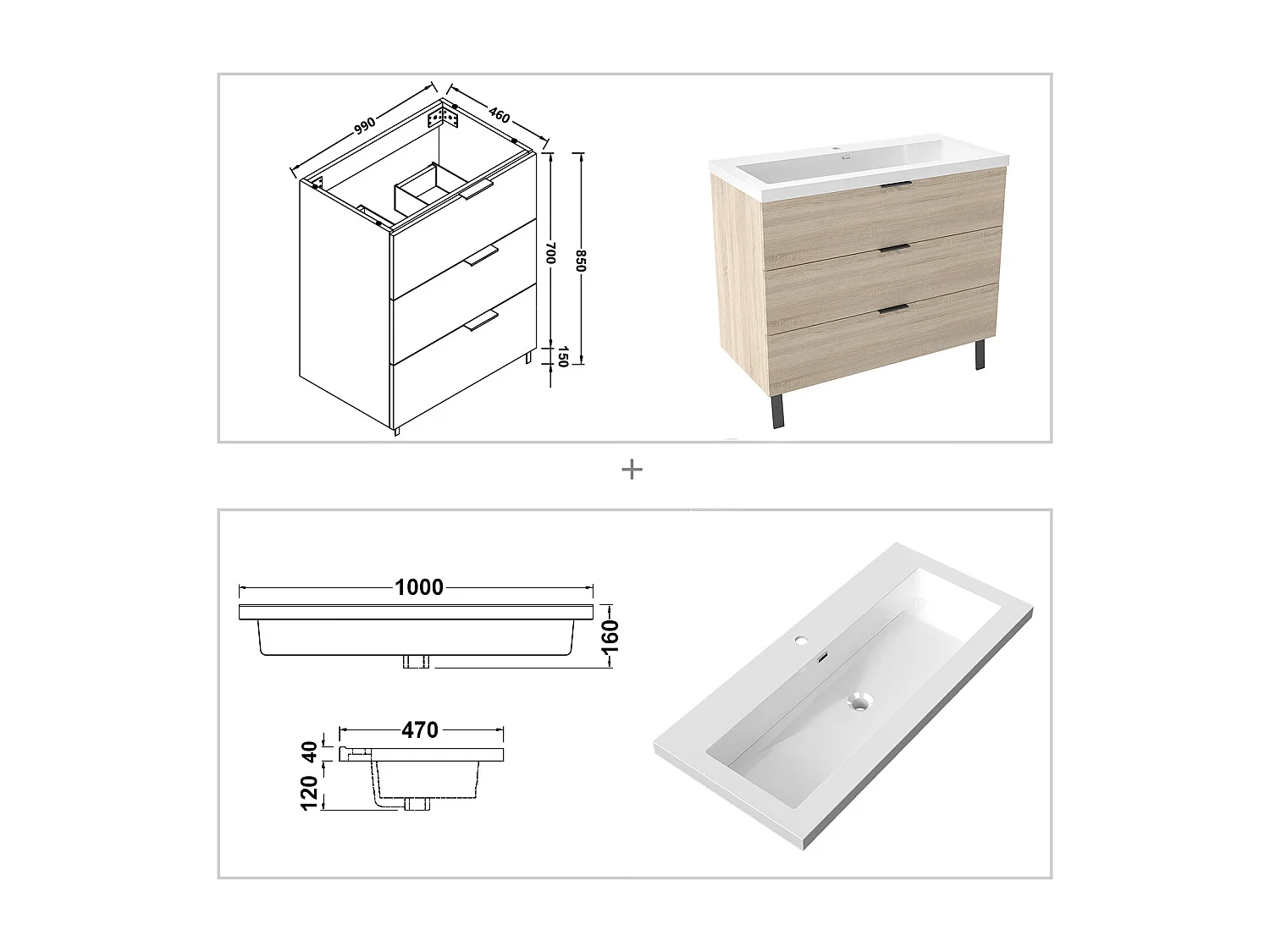 990
460
700
850
150

+

1000
160

470
40
120