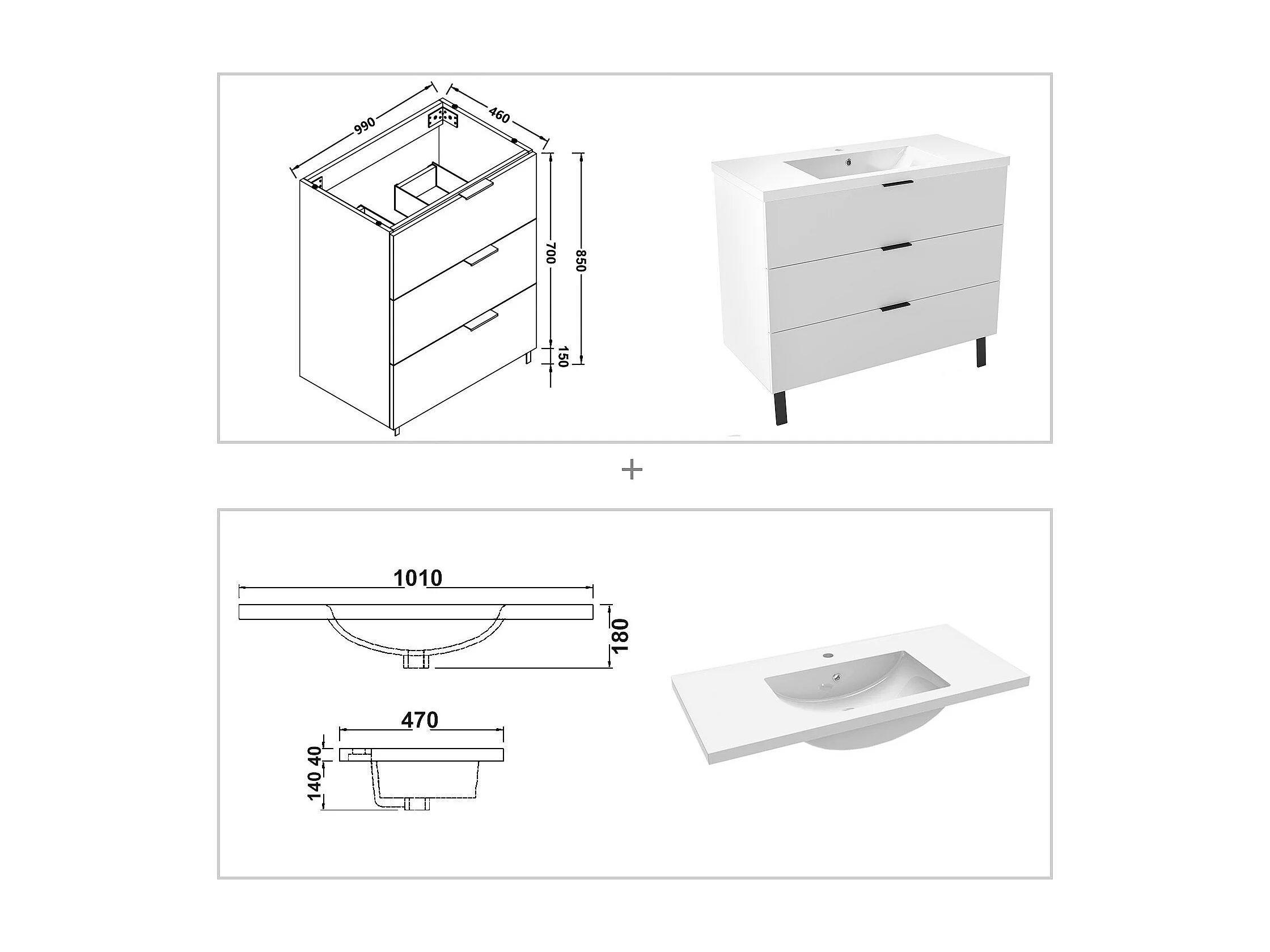 990

460

700

850

150

+

1010

180

470

40

140