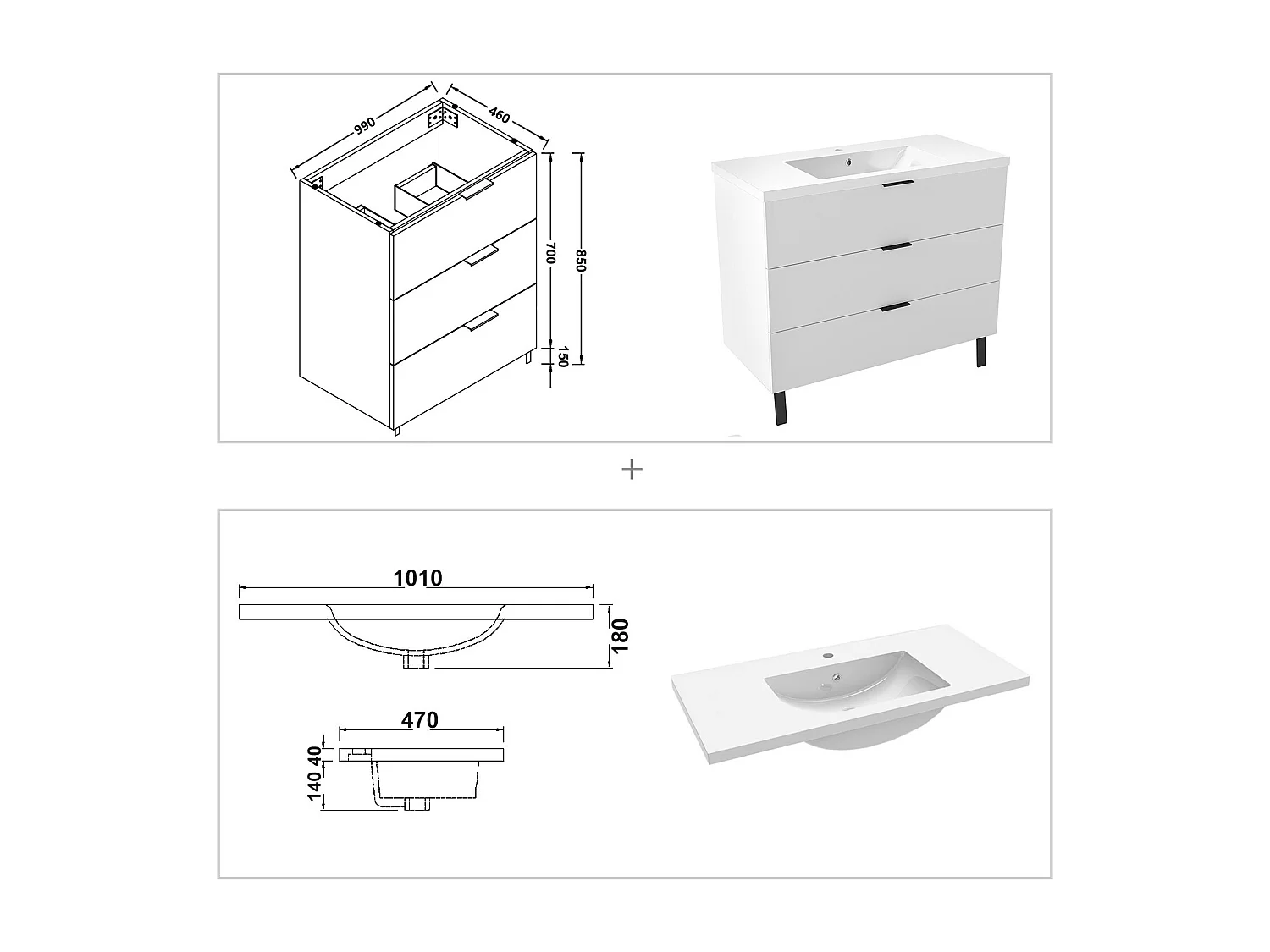 990
460
700
850
150

+

1010
180
470
40
140