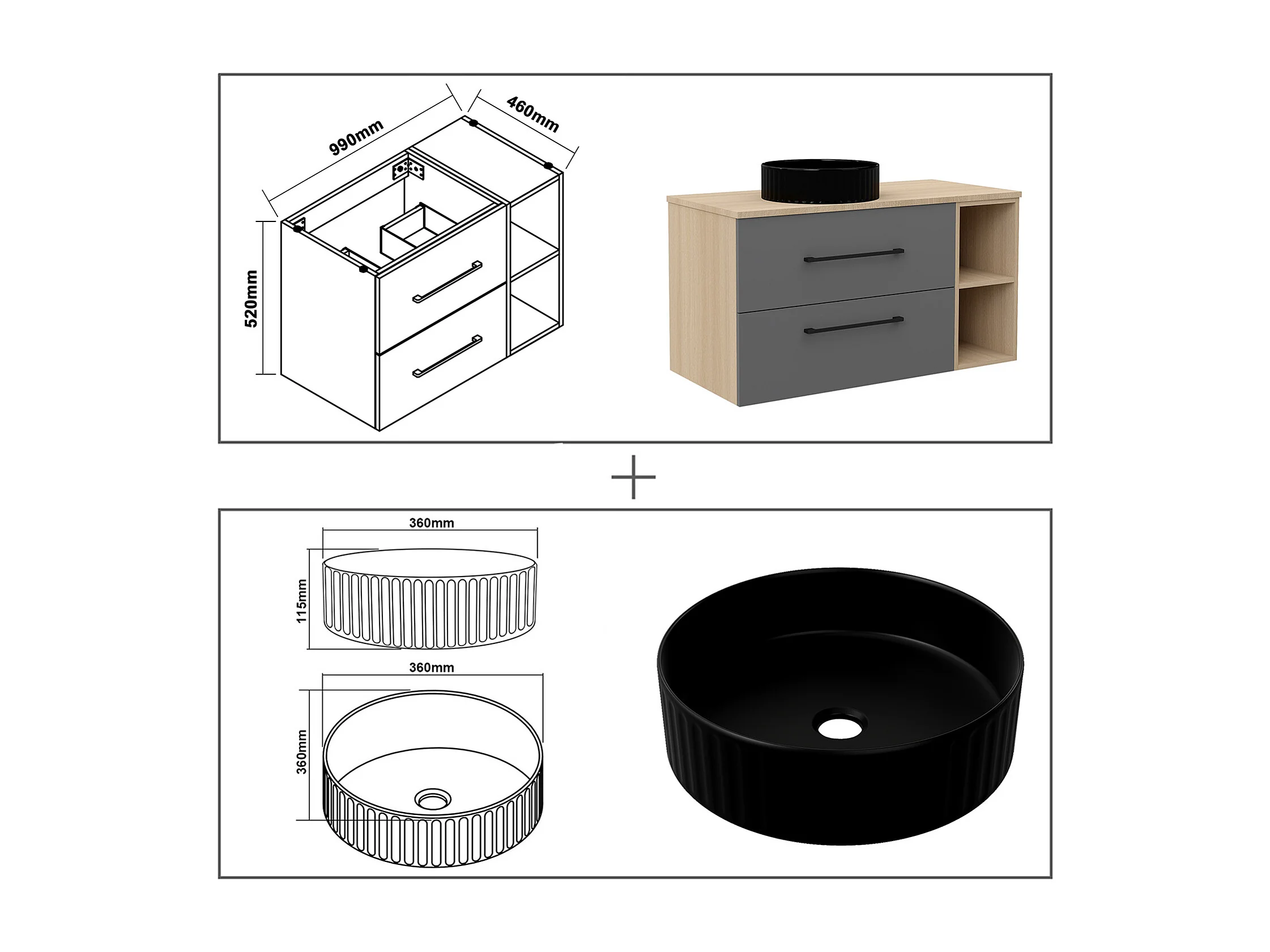 990mm
460mm
520mm

+

360mm
115mm
360mm
360mm