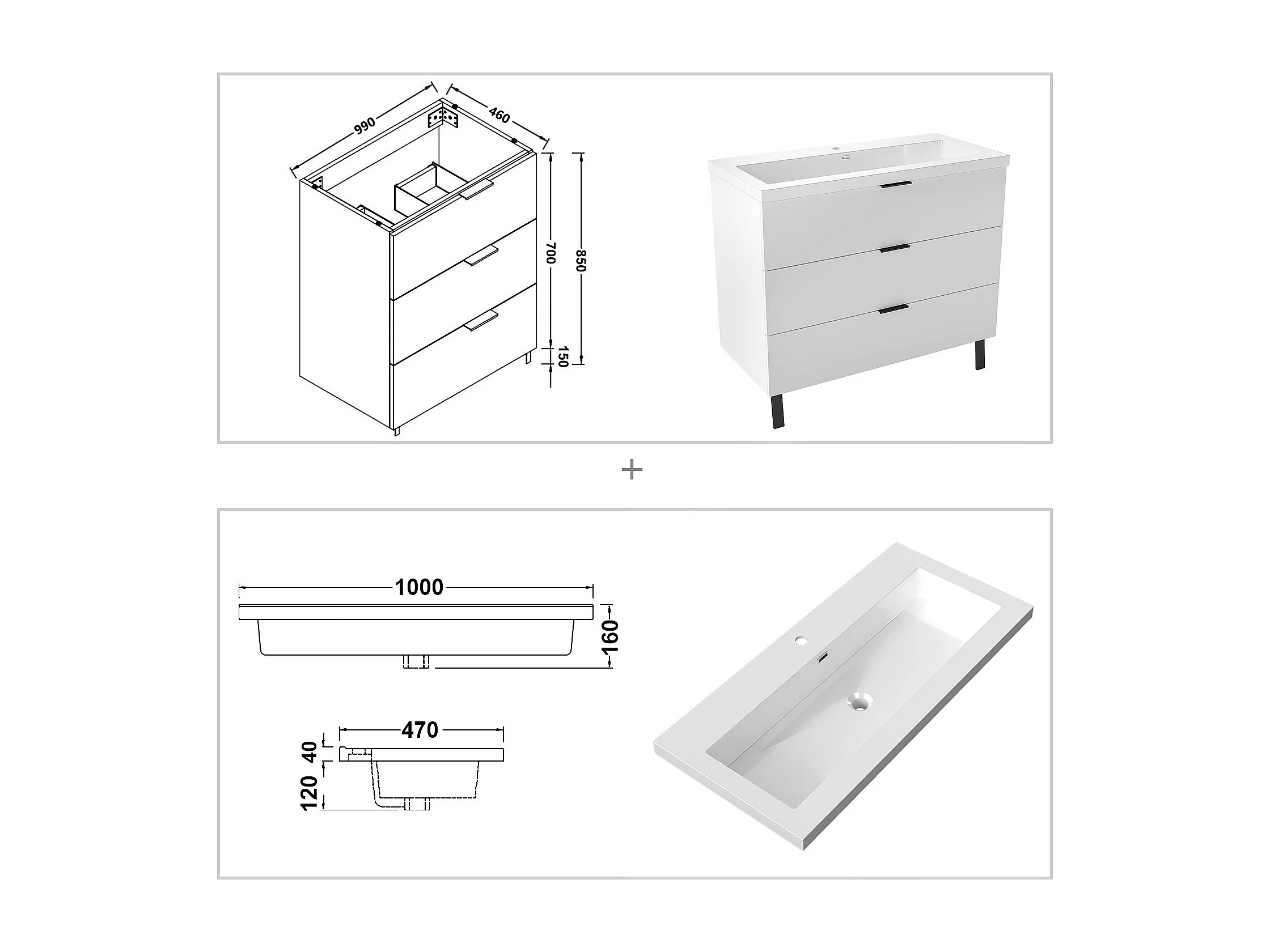 990
460
700
850
150

+

1000
160
470
40
120