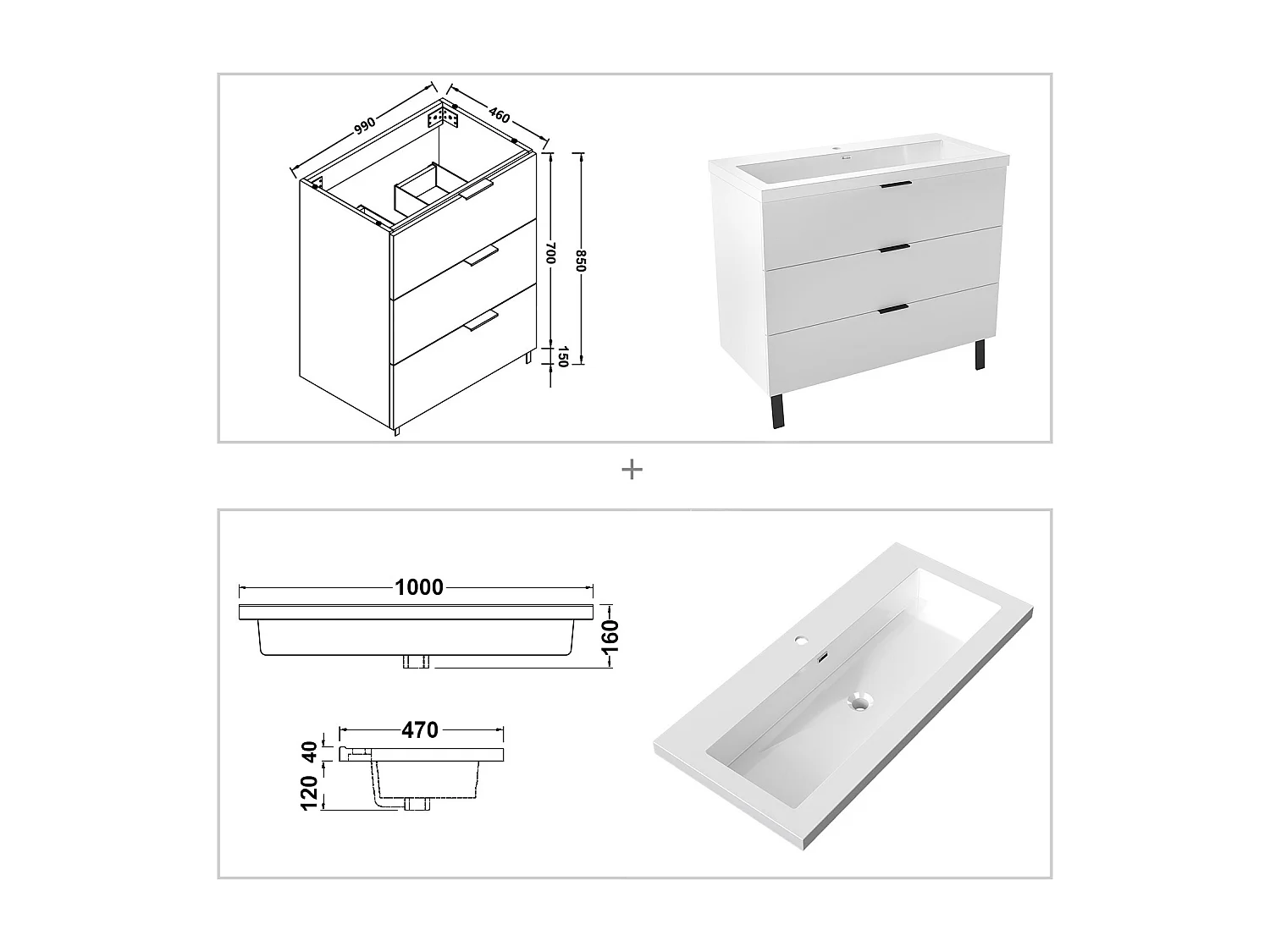 990
460
700
850
150

+

1000
160
470
40
120