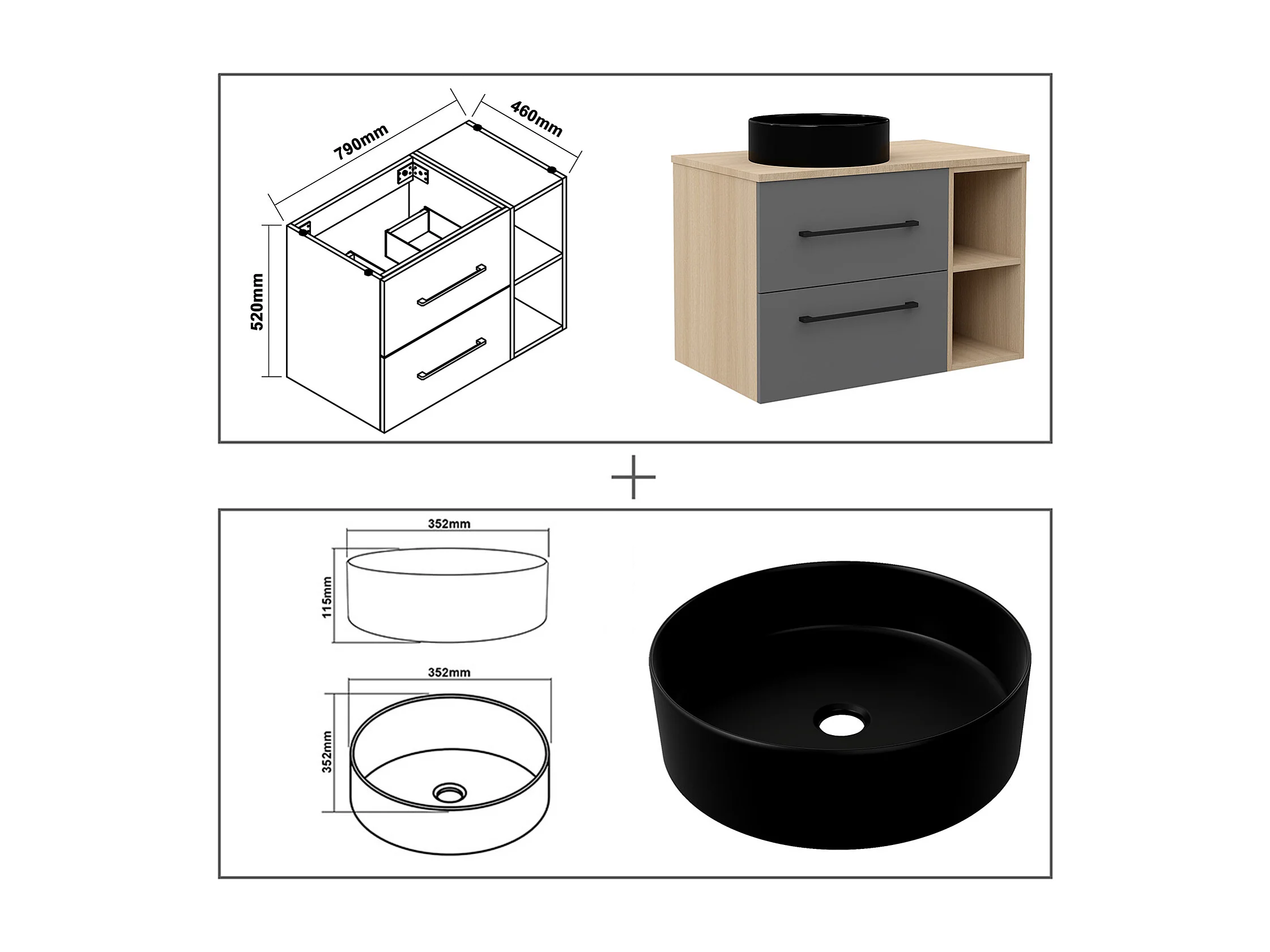 790mm
460mm
520mm

+

352mm
115mm
352mm
352mm