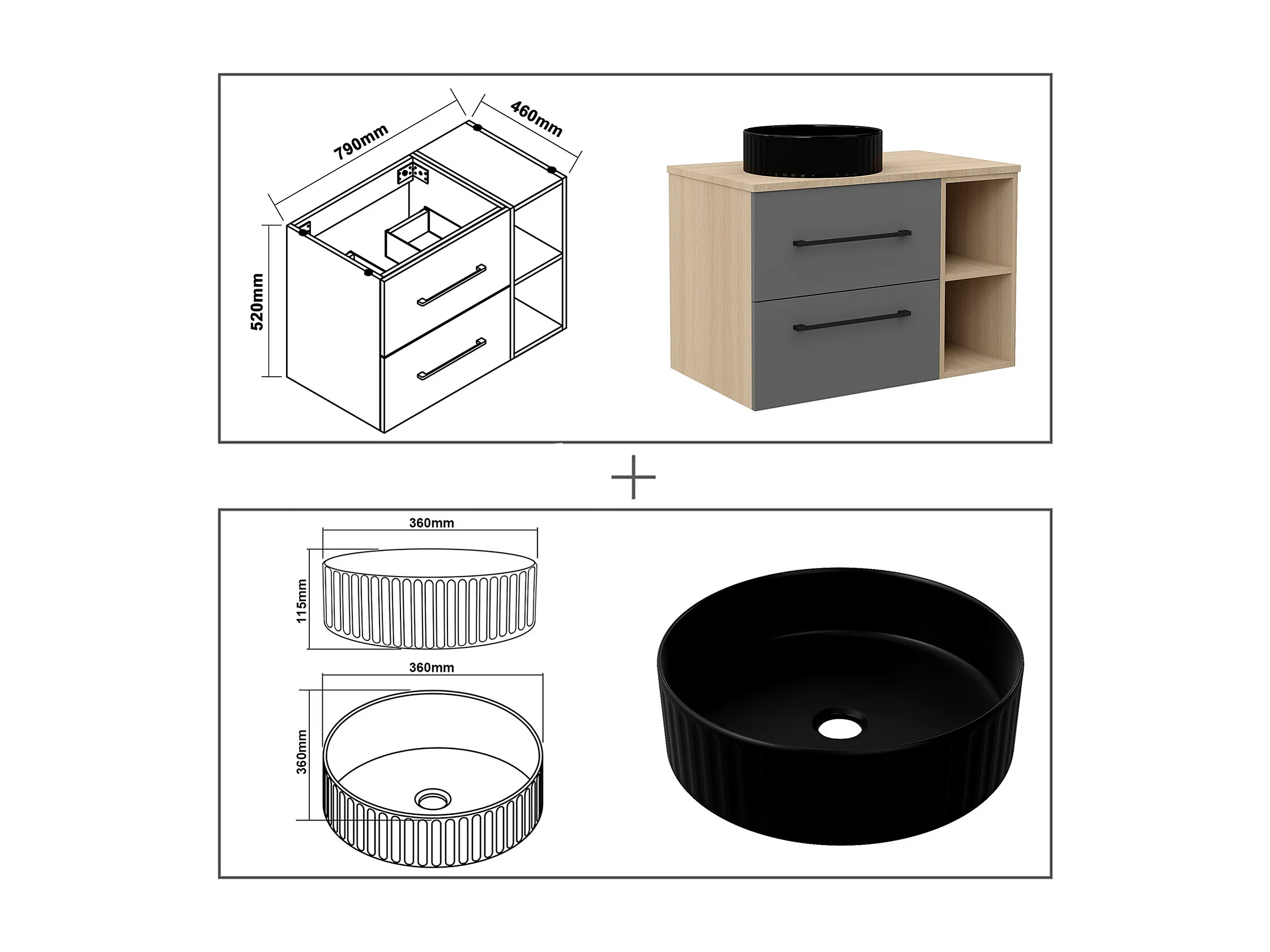 790mm
460mm
520mm

+

360mm
115mm
360mm
360mm