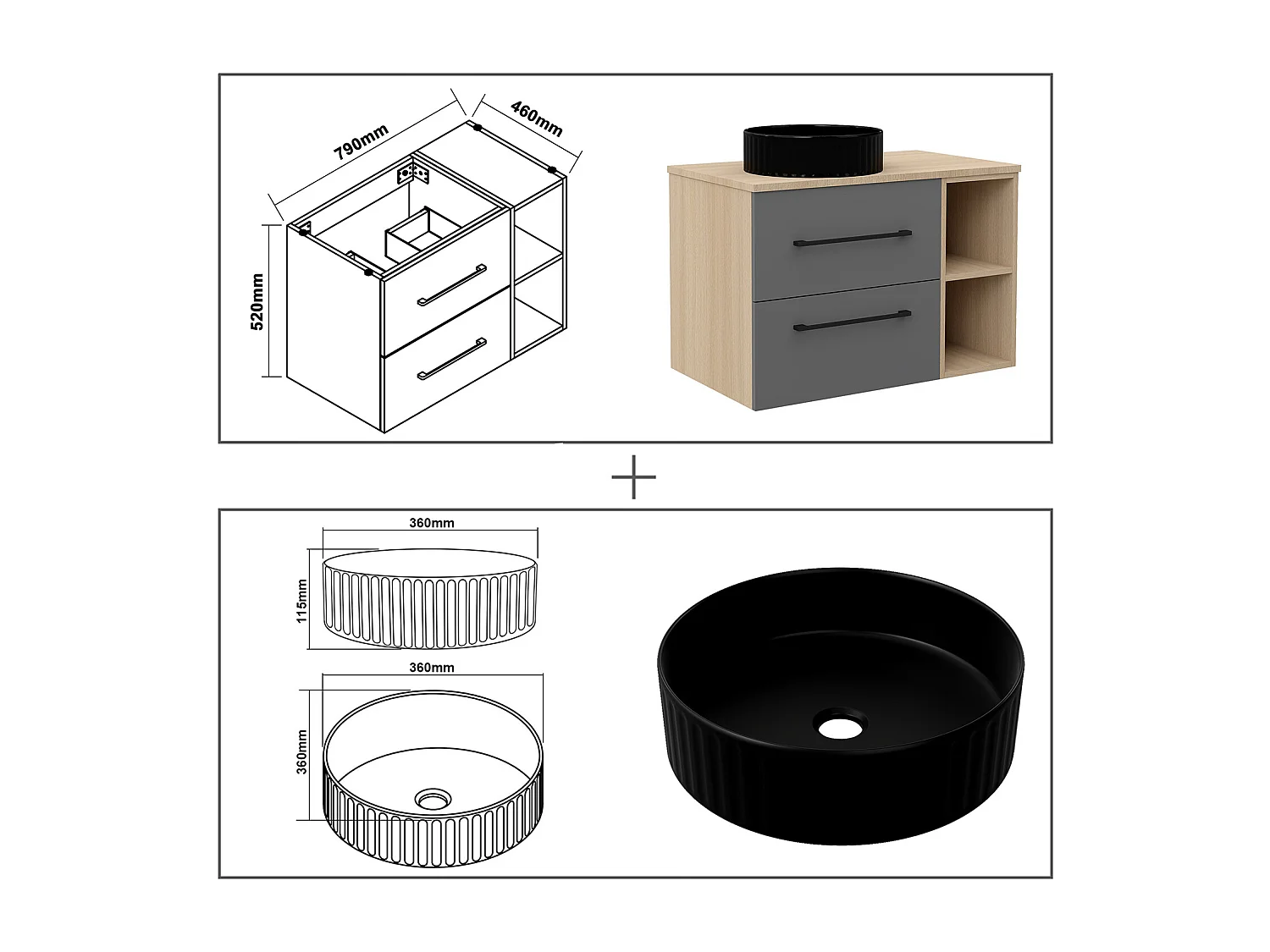 790mm
460mm
520mm

+

360mm
115mm
360mm
360mm