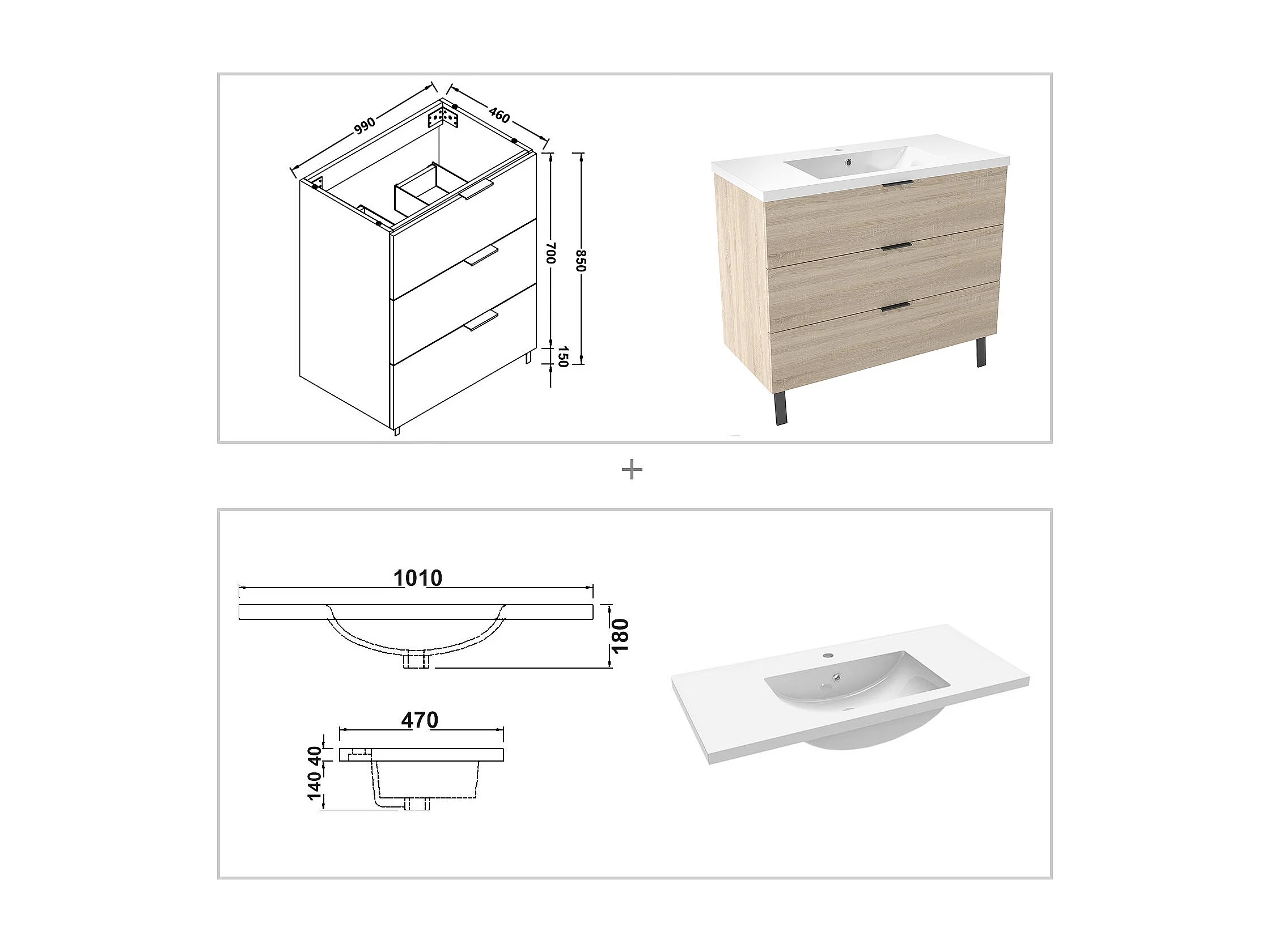 990
460
700
850
150

+

1010
180

470
40
140