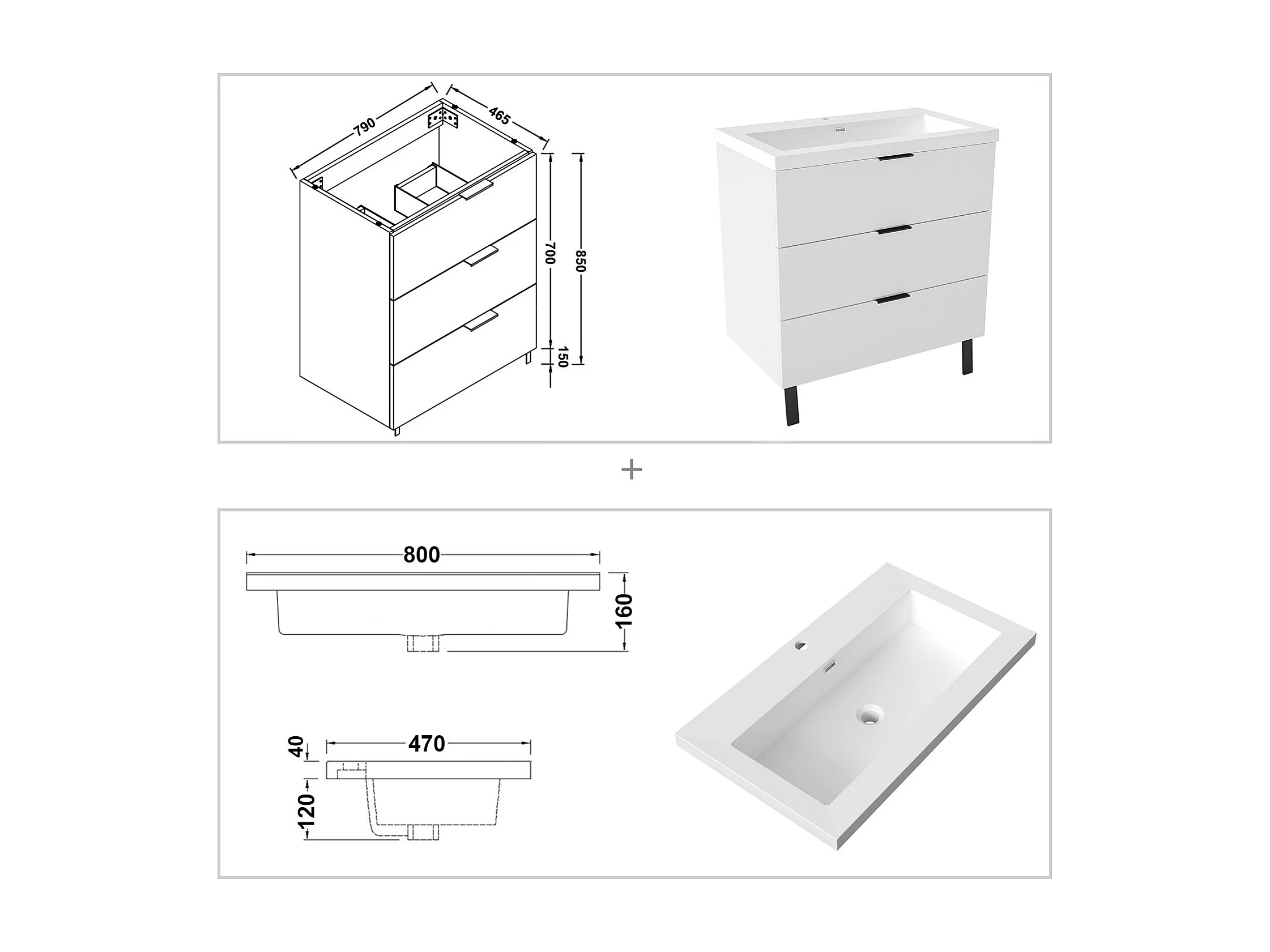 790
465
700
850
150

+

800
160
40
470
120