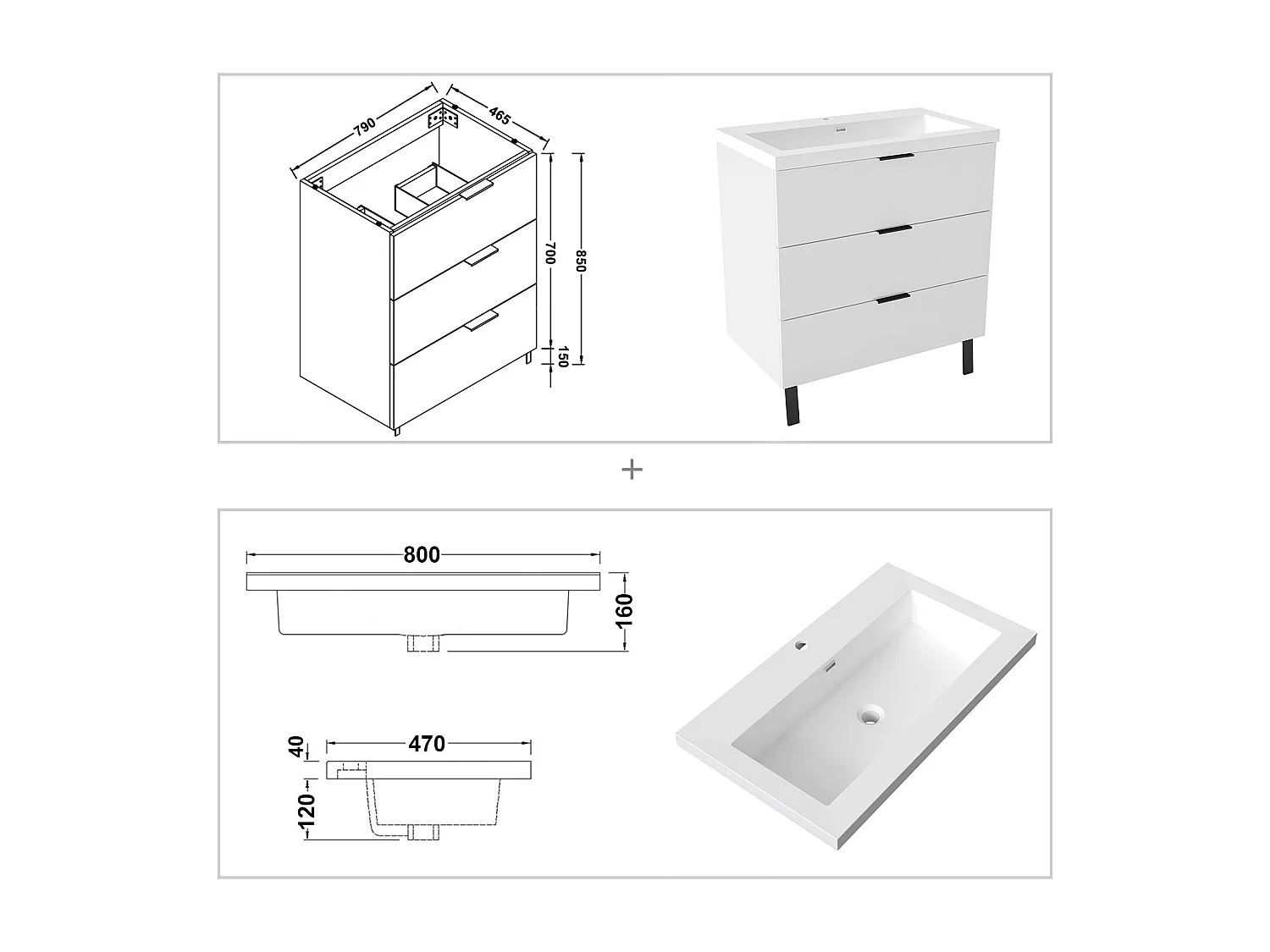 790
465
700
850
150

+

800
160
40
470
120