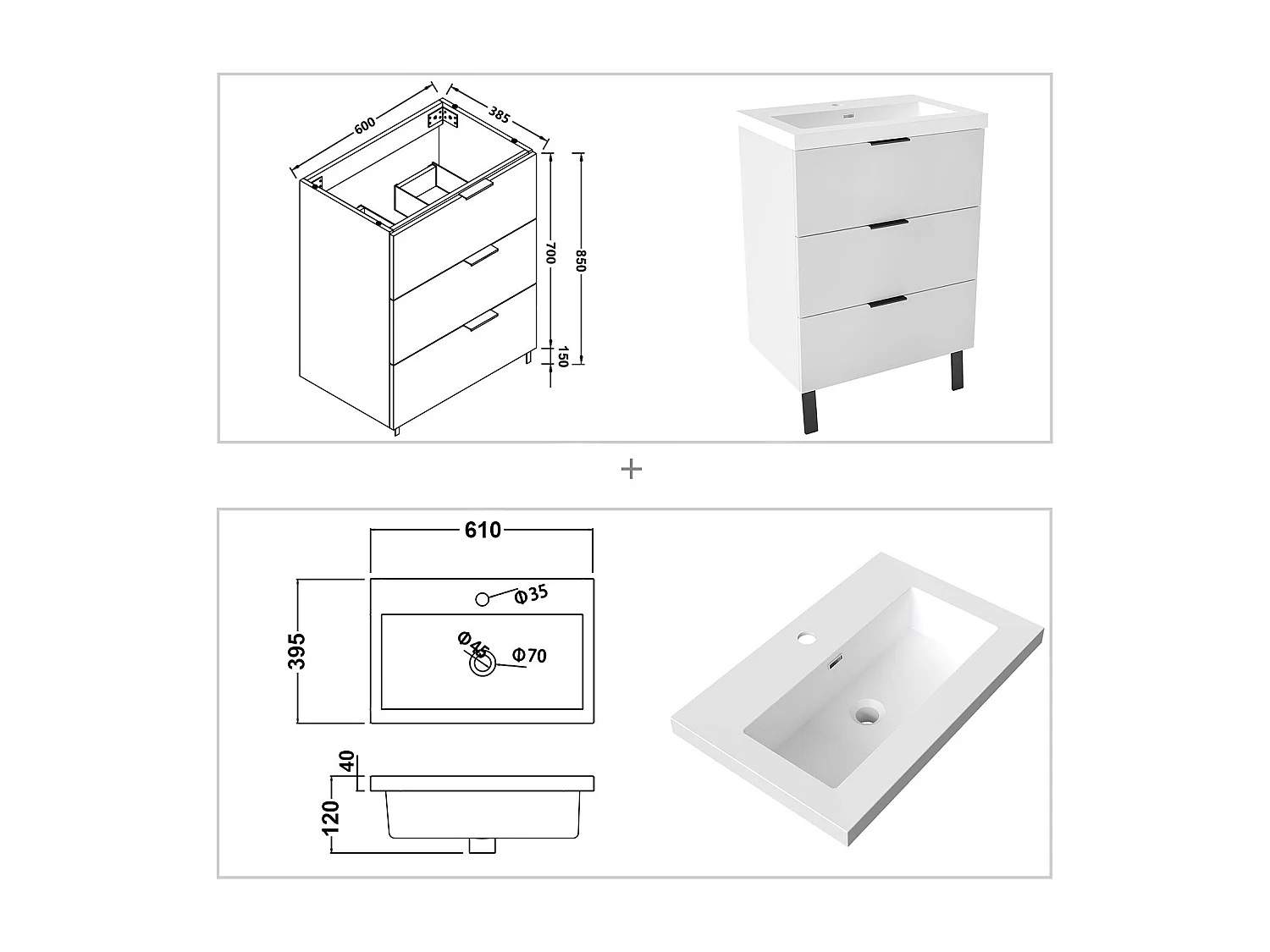 600
385
700
850
150

+

610
395
Φ35
Φ45
Φ70
40
120