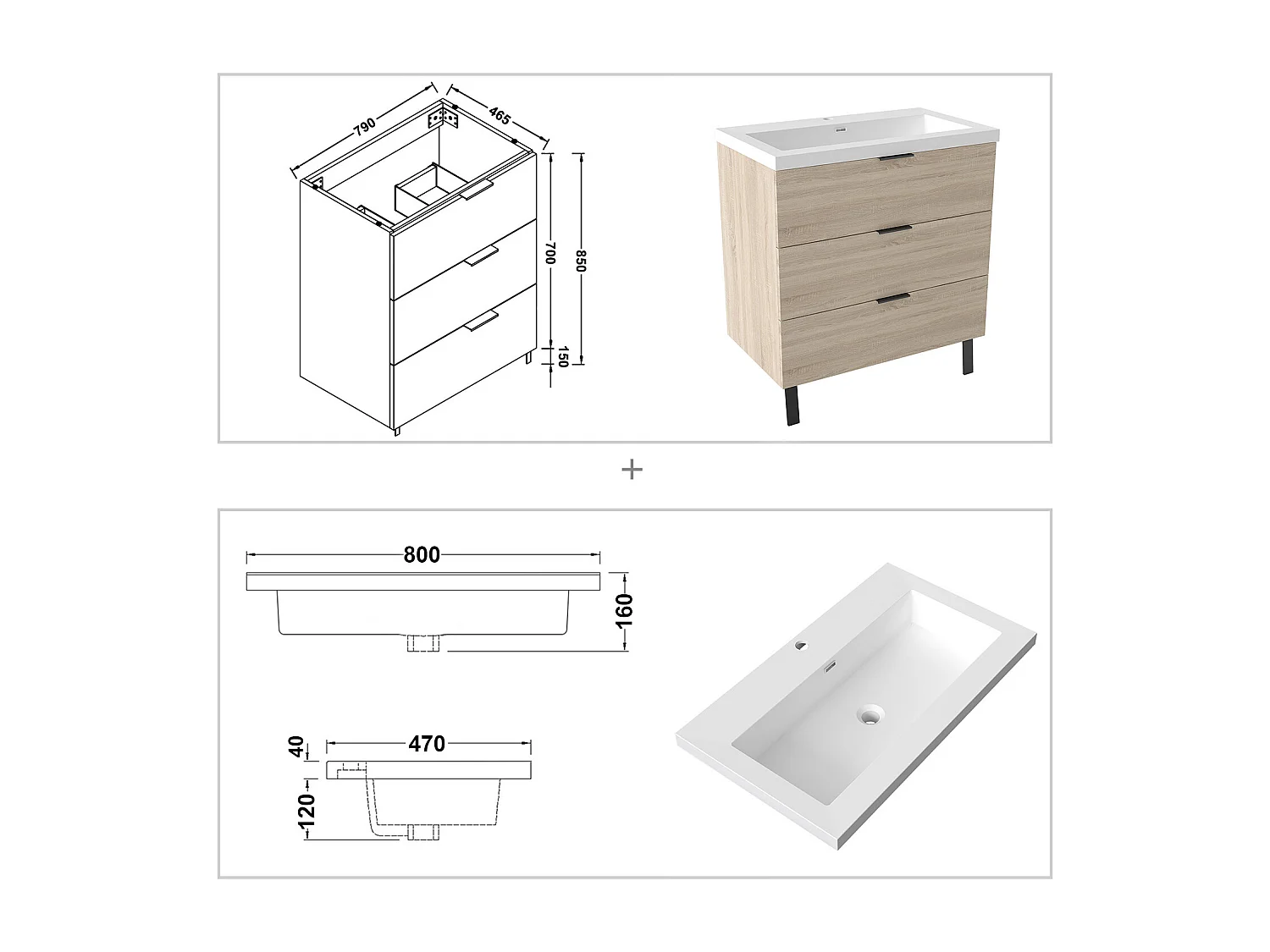 790
465
700
850
150

+

800
160

40
470
120