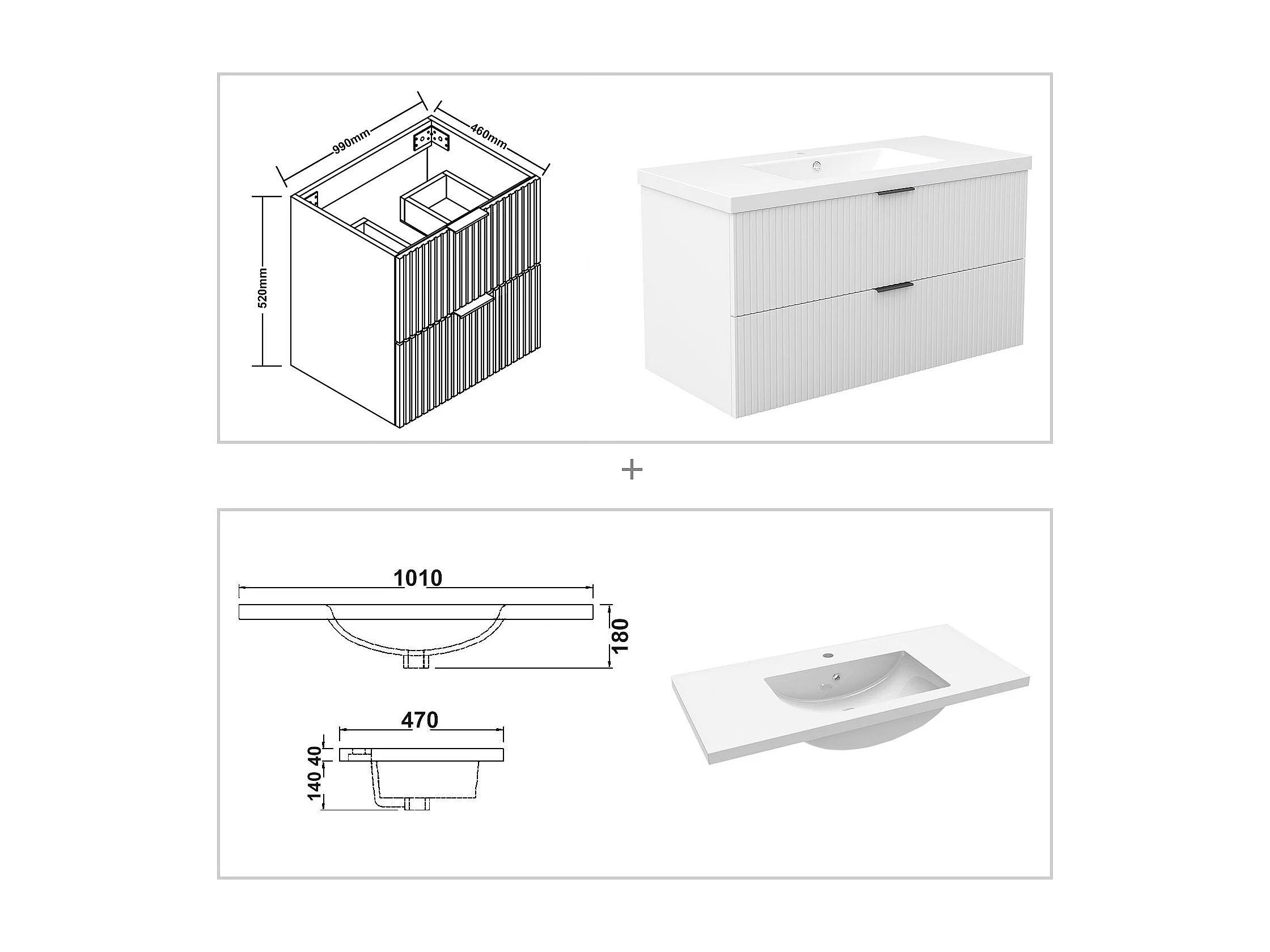 990mm

460mm

520mm

+

1010

180

470

40

140