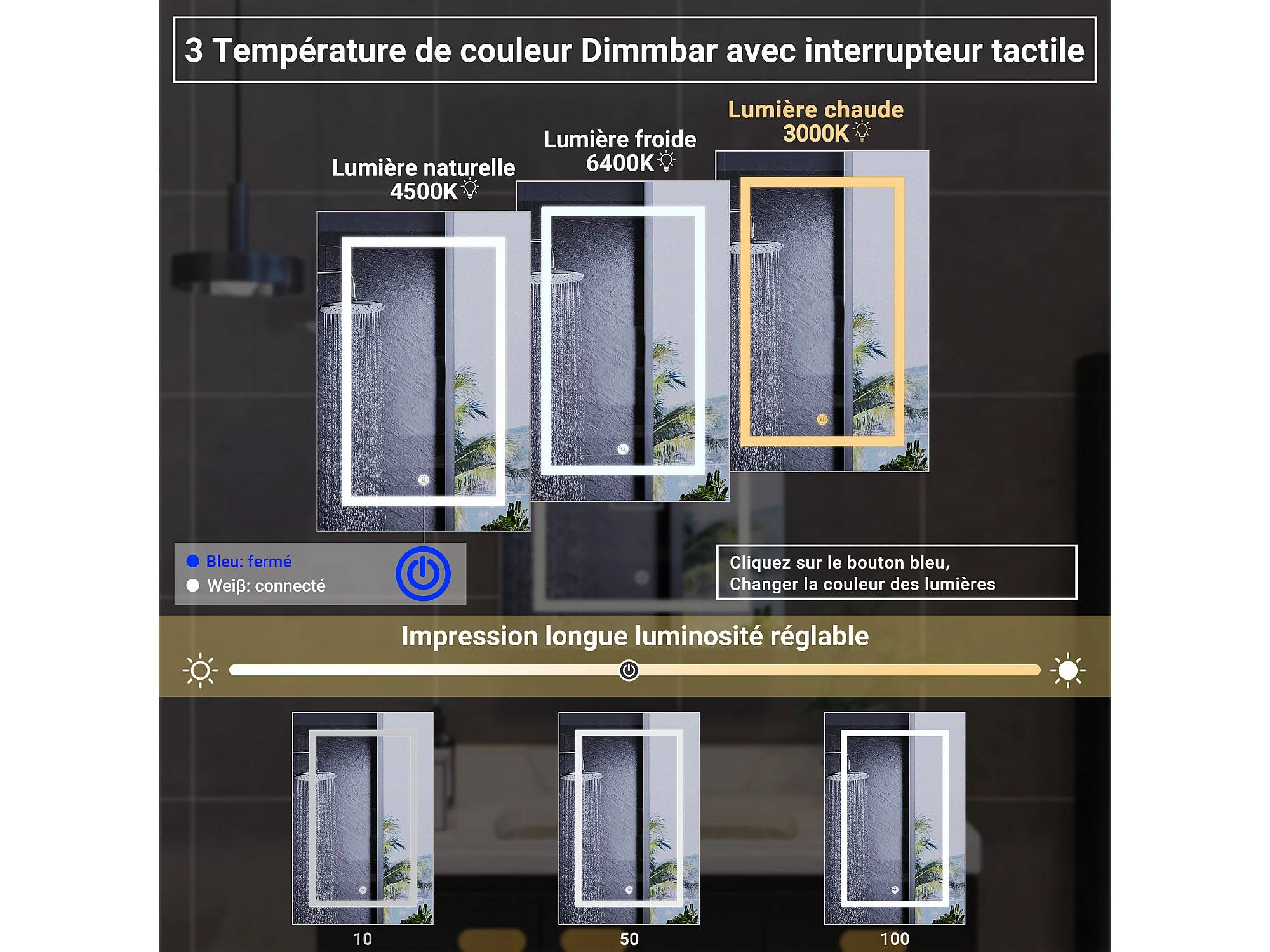 3 Température de couleur Dimmbar avec interrupteur tactile

Lumière naturelle
4500K

Lumière froide
6400K

Lumière chaude
3000K

Bleu: fermé
Weiβ: connecté

Cliquez sur le bouton bleu,
Changer la couleur des lumières

Impression longue luminosité réglable

10

50

100