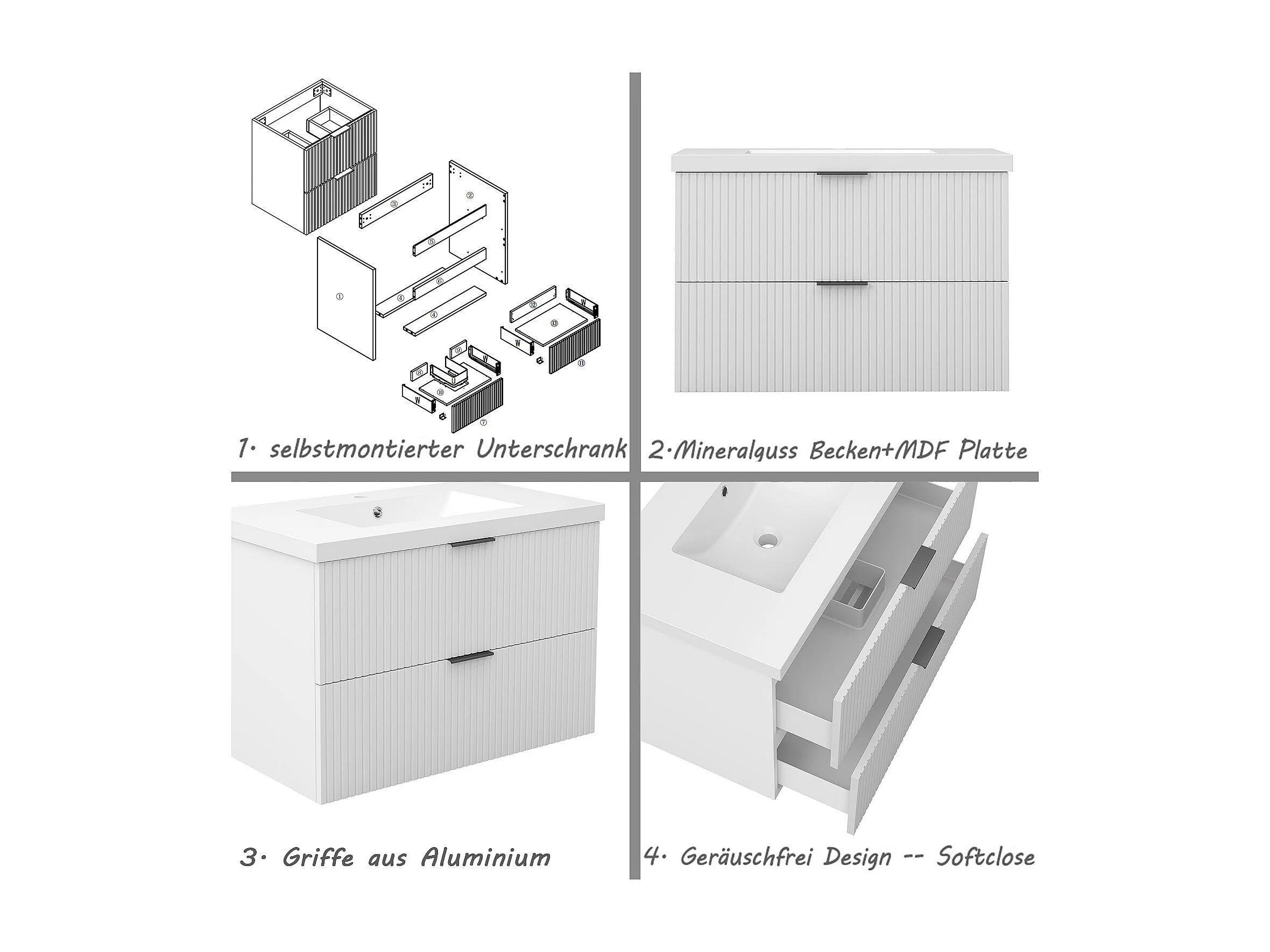 ①
②
③
④
④
⑤
⑥
⑦
⑧
⑨
⑩
⑪
⑫
⑬
W
W
W
W

1· selbstmontierter Unterschrank

2·Mineralguss Becken+MDF Platte

3· Griffe aus Aluminium

4· Geräuschfrei Design -- Softclose