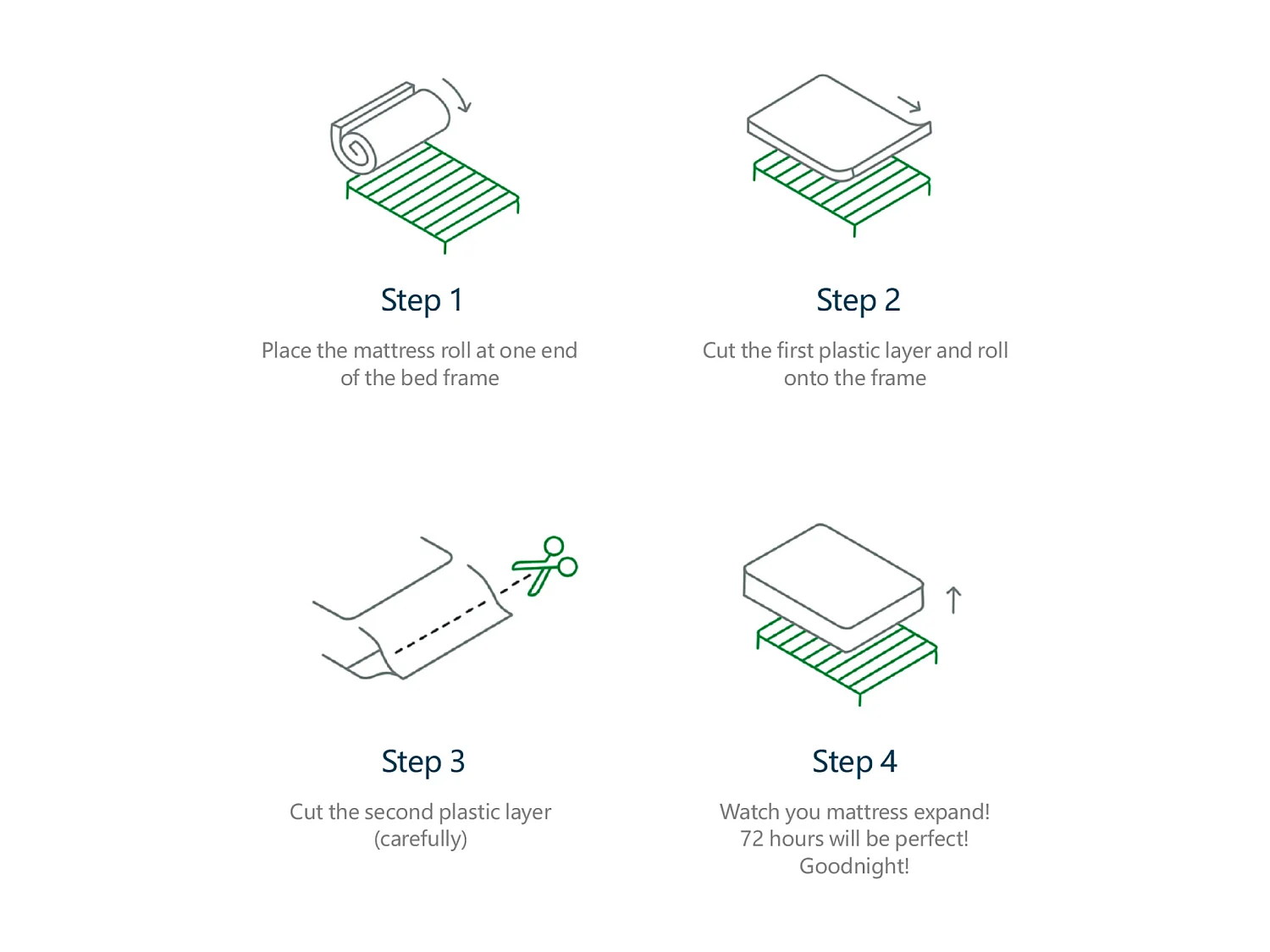 Step 1

Place the mattress roll at one end of the bed frame

Step 2

Cut the first plastic layer and roll onto the frame

Step 3

Cut the second plastic layer (carefully)

Step 4

Watch you mattress expand! 72 hours will be perfect! Goodnight!