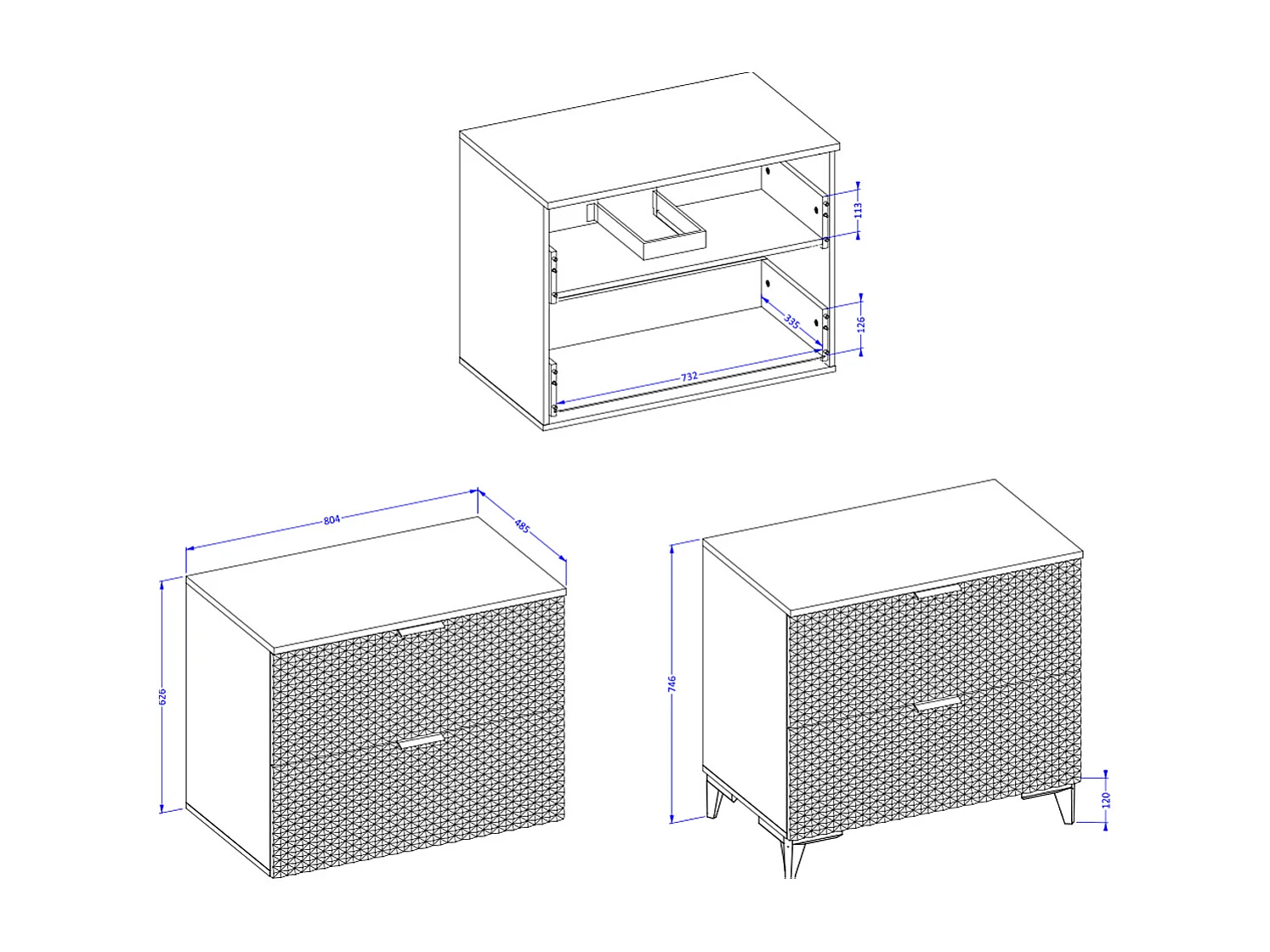 113
335
126
732
804
485
626
746
120