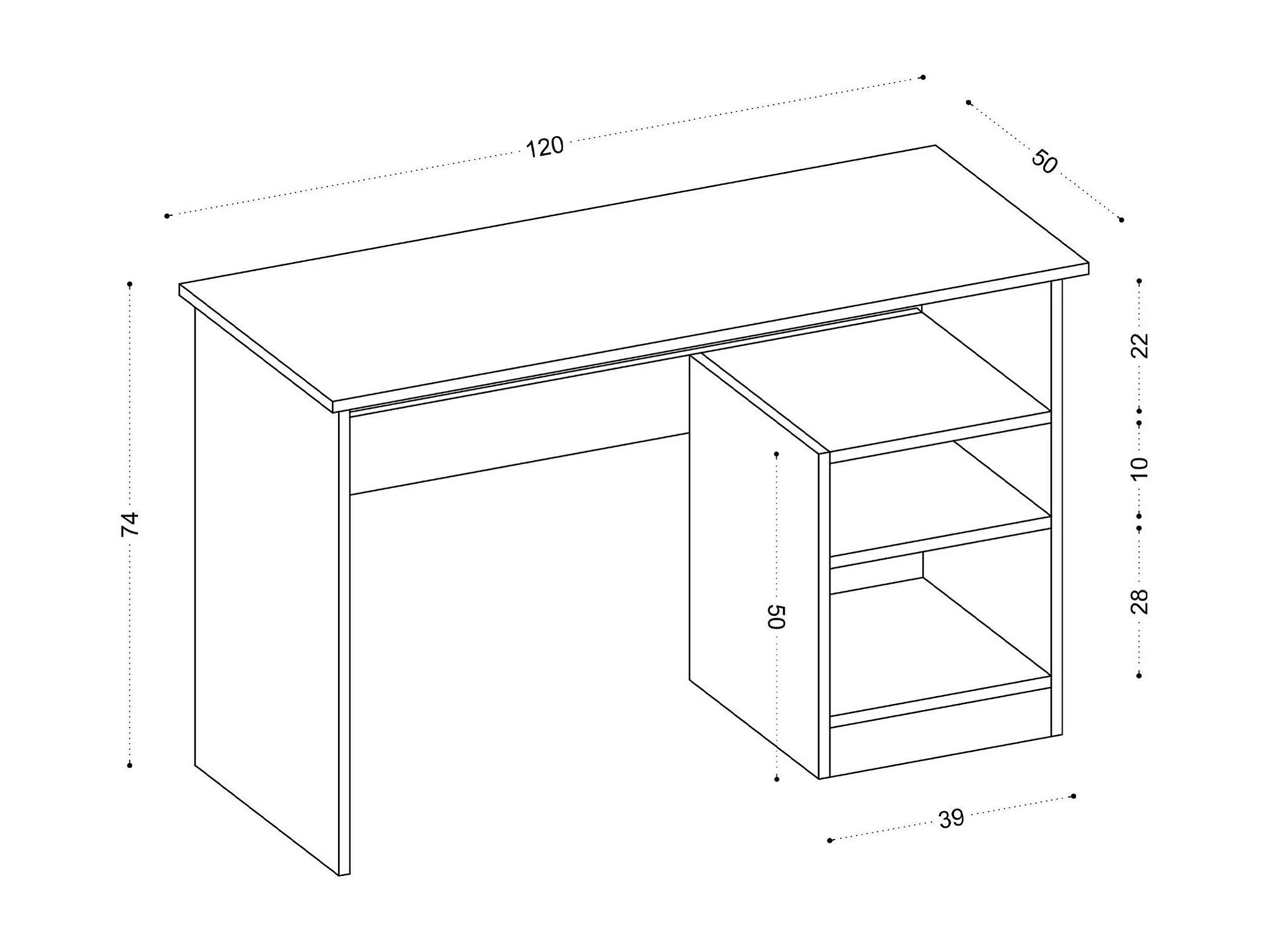 120

50

74

22

10

28

50

39