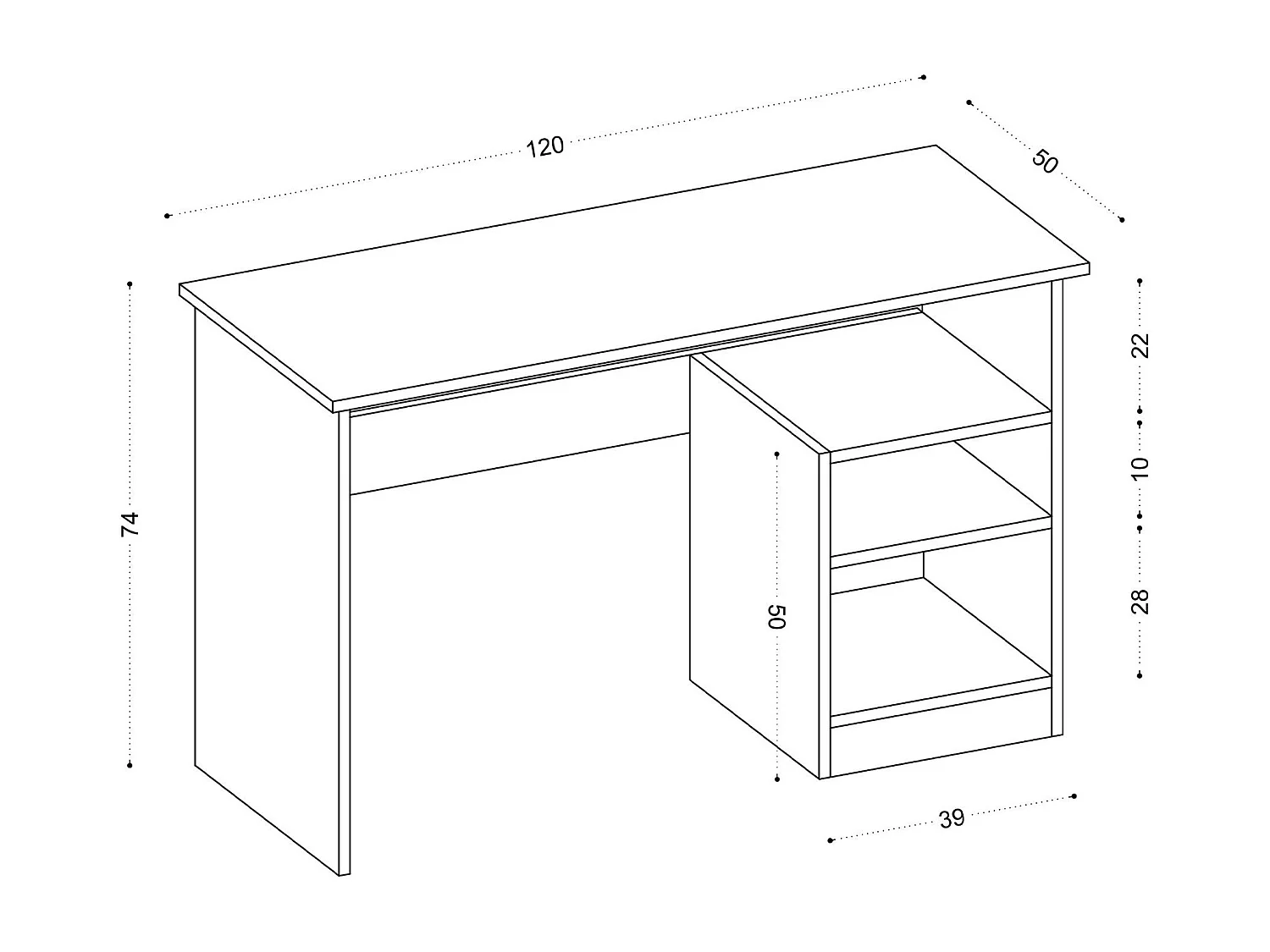 120

50

74

22

10

28

50

39