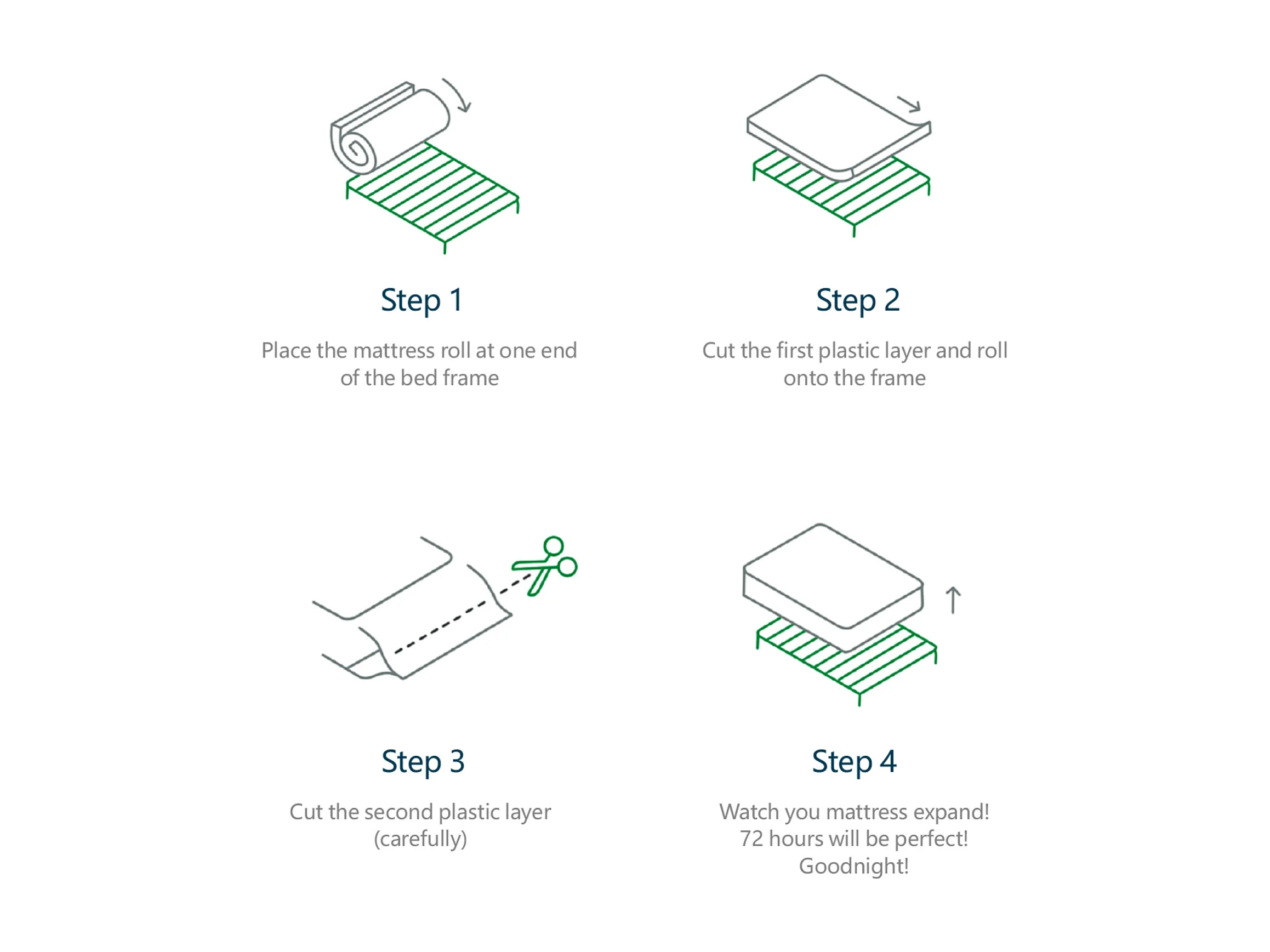 Step 1

Place the mattress roll at one end of the bed frame

Step 2

Cut the first plastic layer and roll onto the frame

Step 3

Cut the second plastic layer (carefully)

Step 4

Watch you mattress expand!
72 hours will be perfect!
Goodnight!